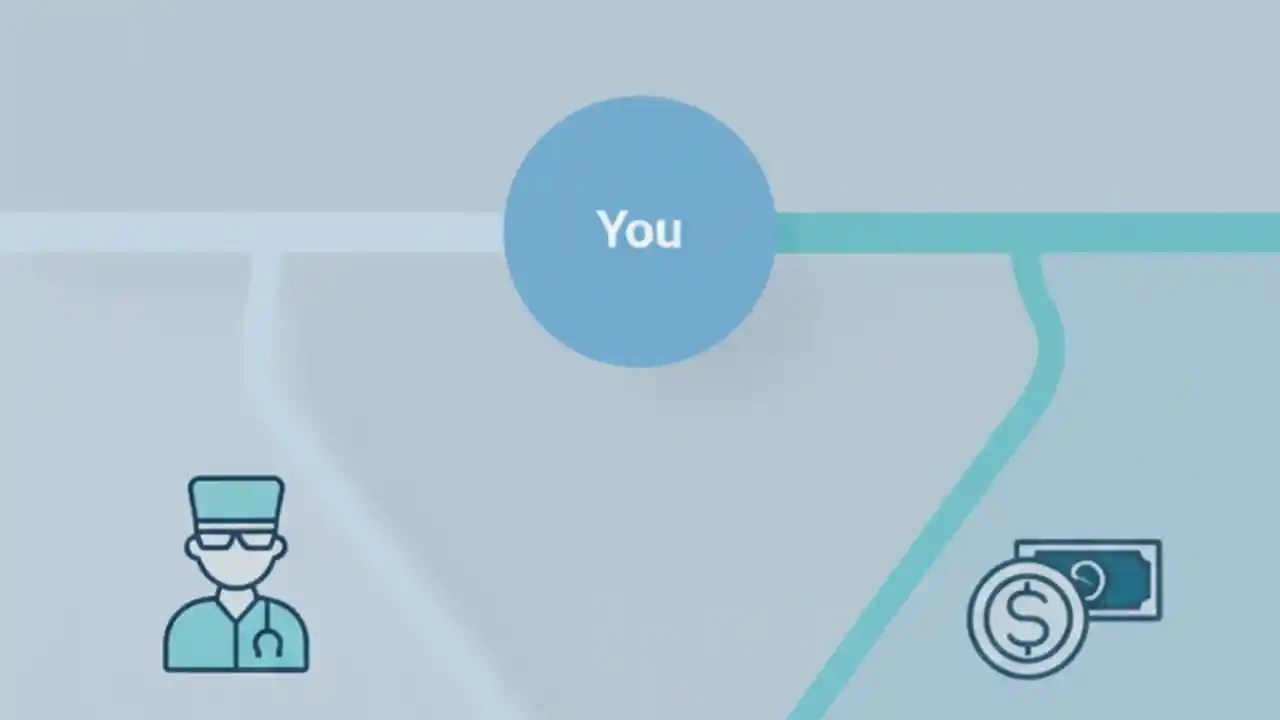 You

$