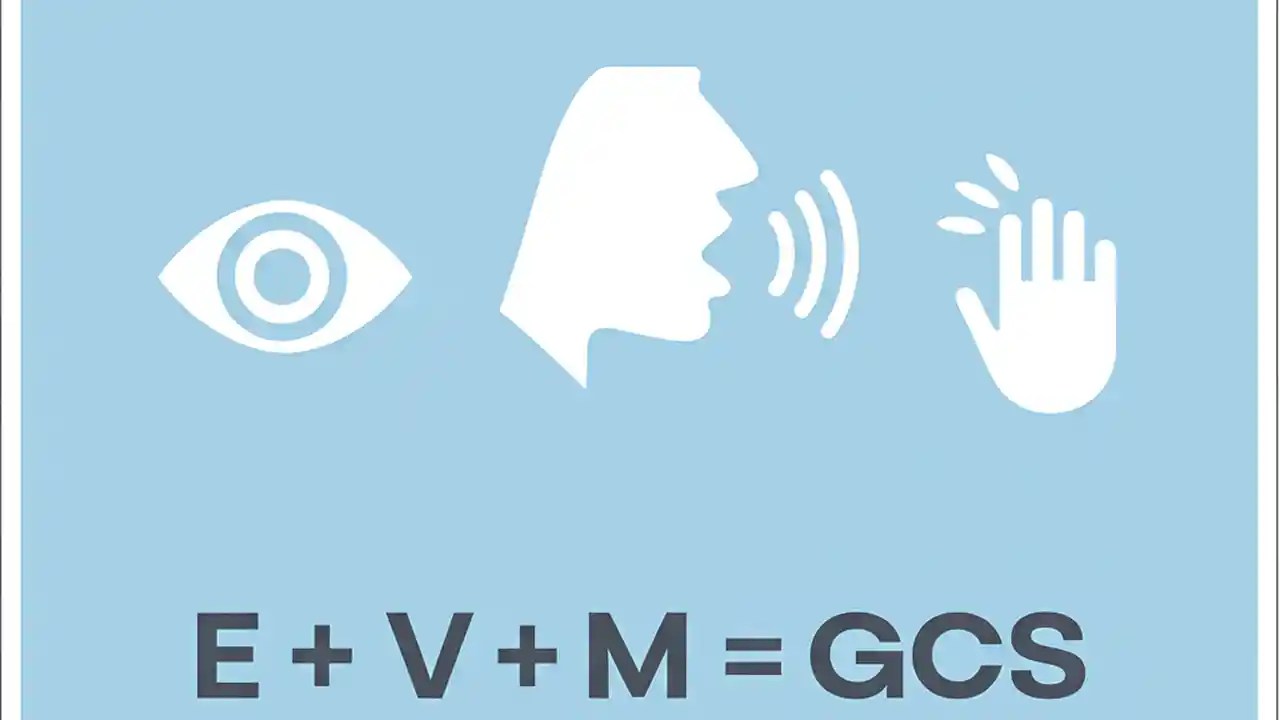 E + V + M = GCS