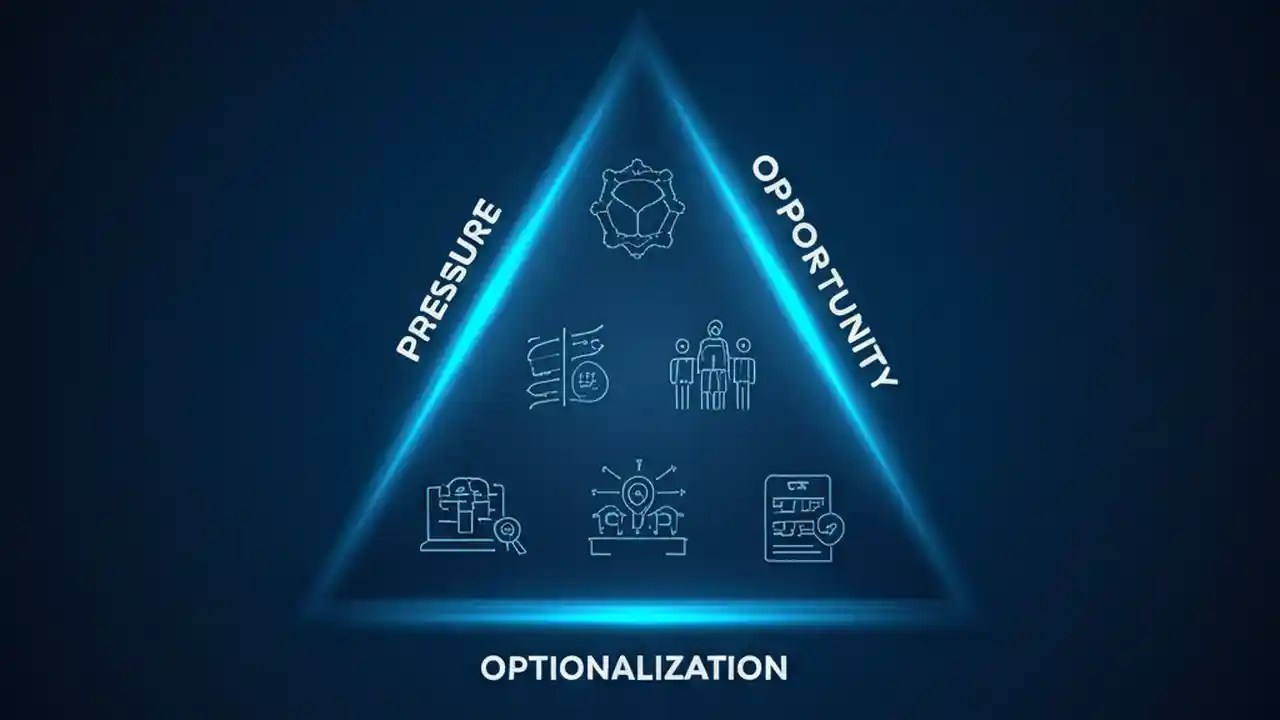 PRESSURE
OPPORTUNITY
OPTIONALIZATION