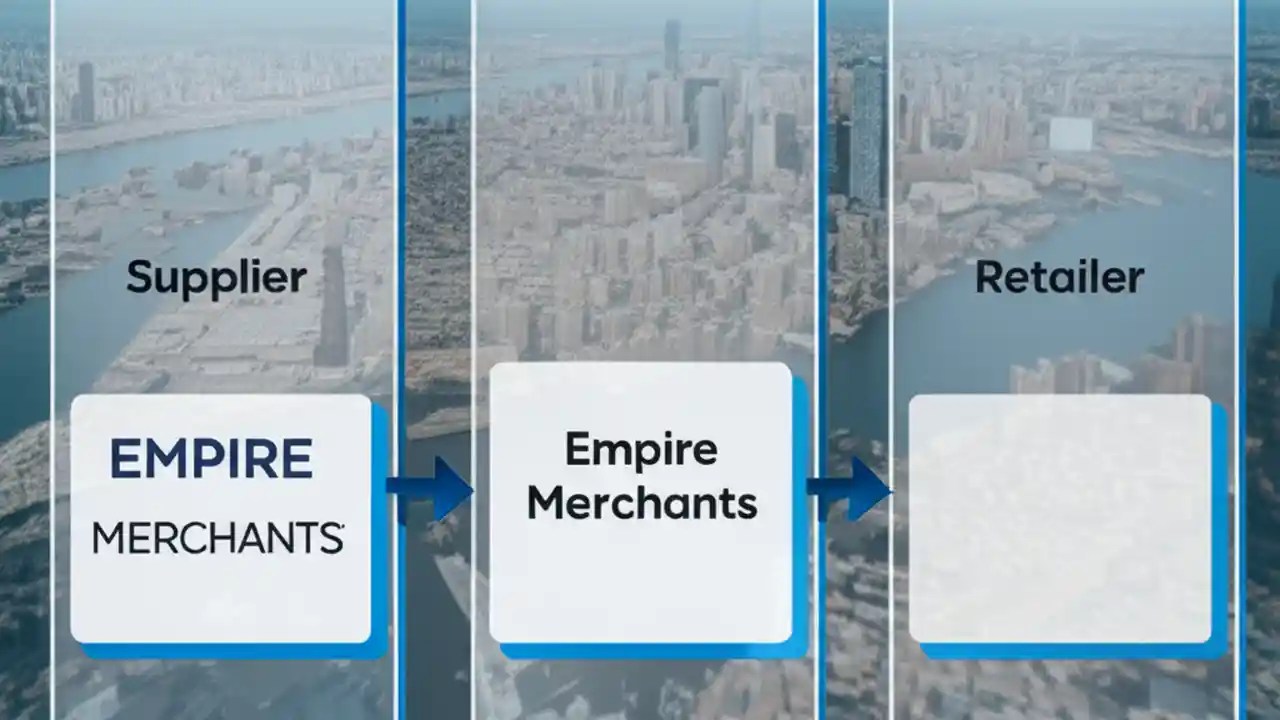 Supplier

EMPIRE
MERCHANTS

Empire
Merchants

Retailer