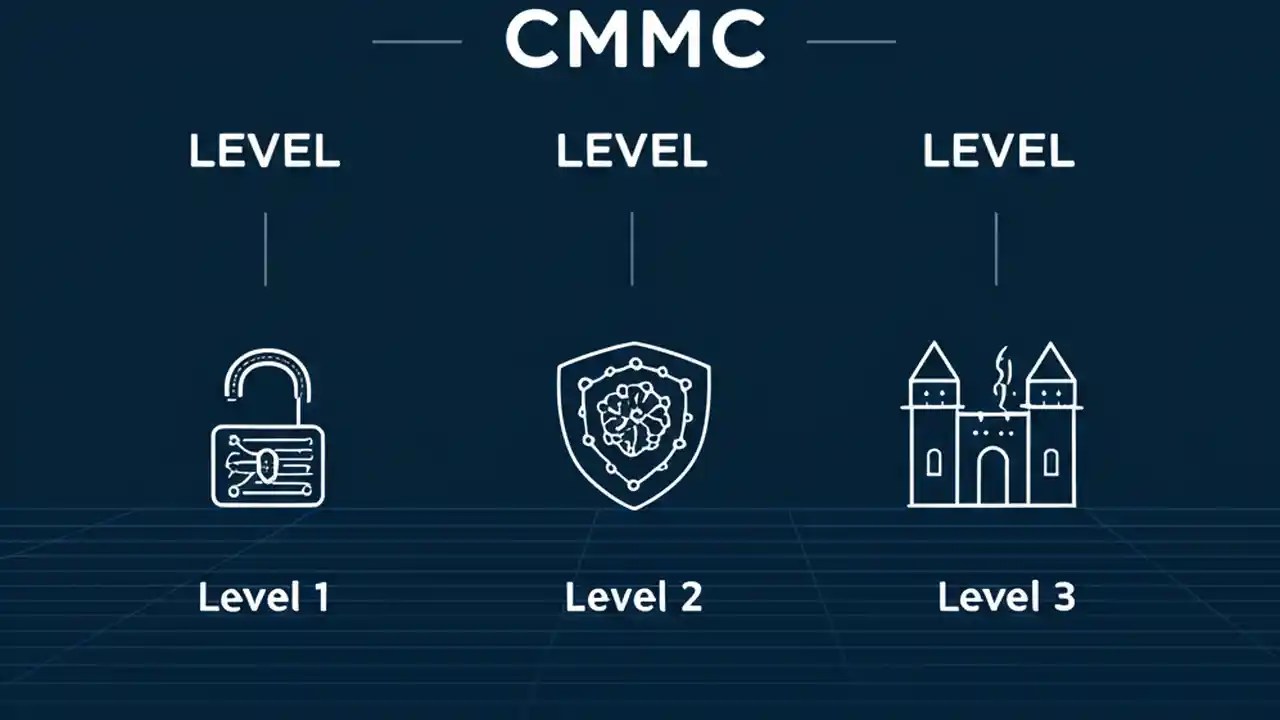 CMMC

LEVEL

LEVEL

LEVEL

Level 1

Level 2

Level 3