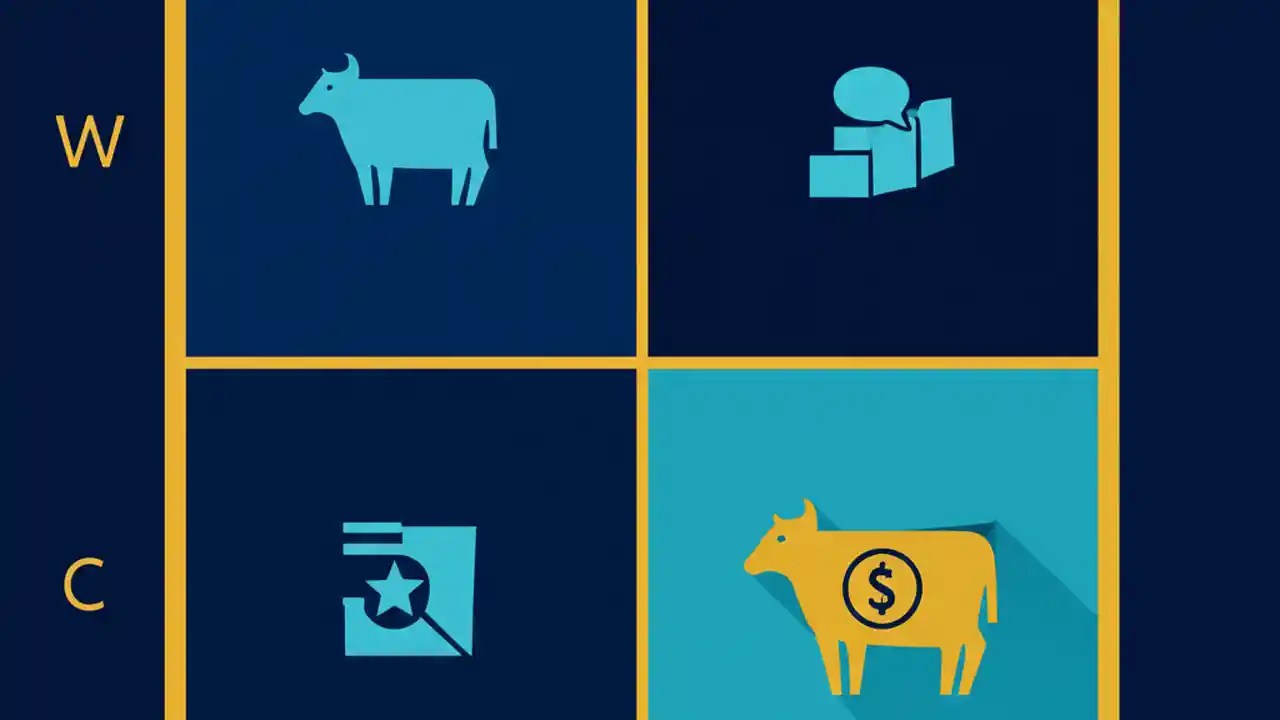 W

C

$