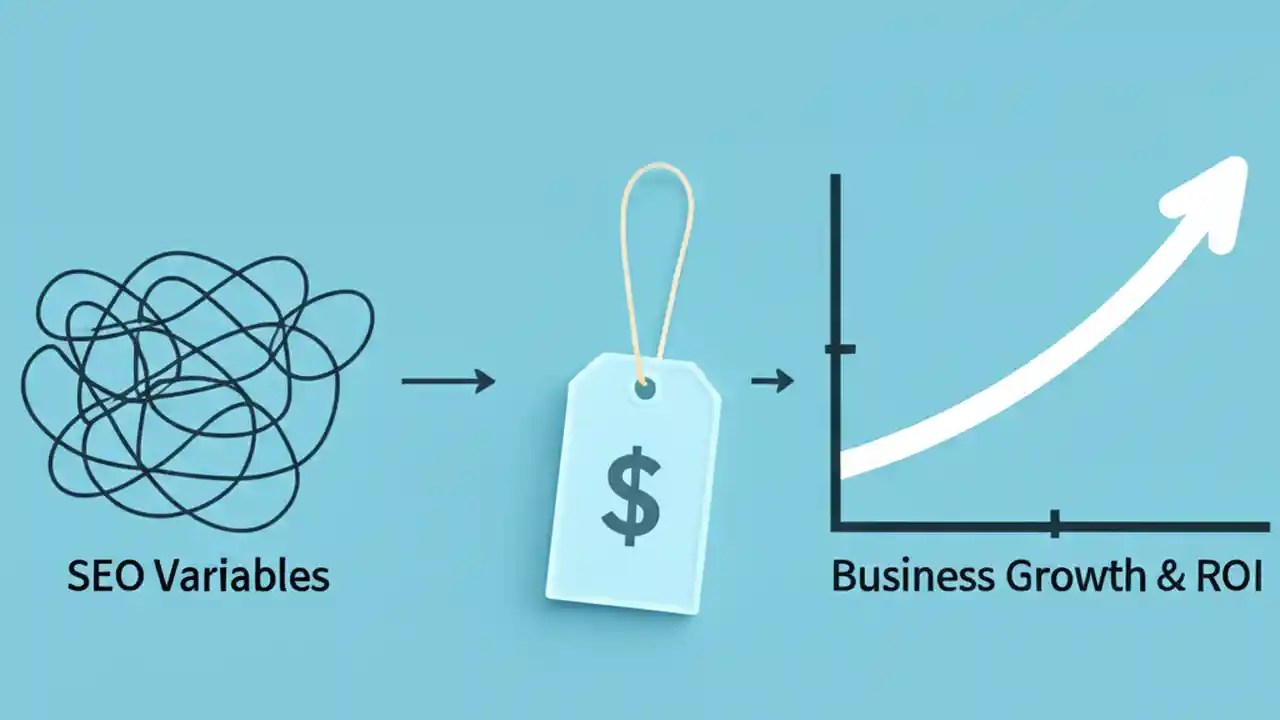 SEO Variables

$

Business Growth & ROI