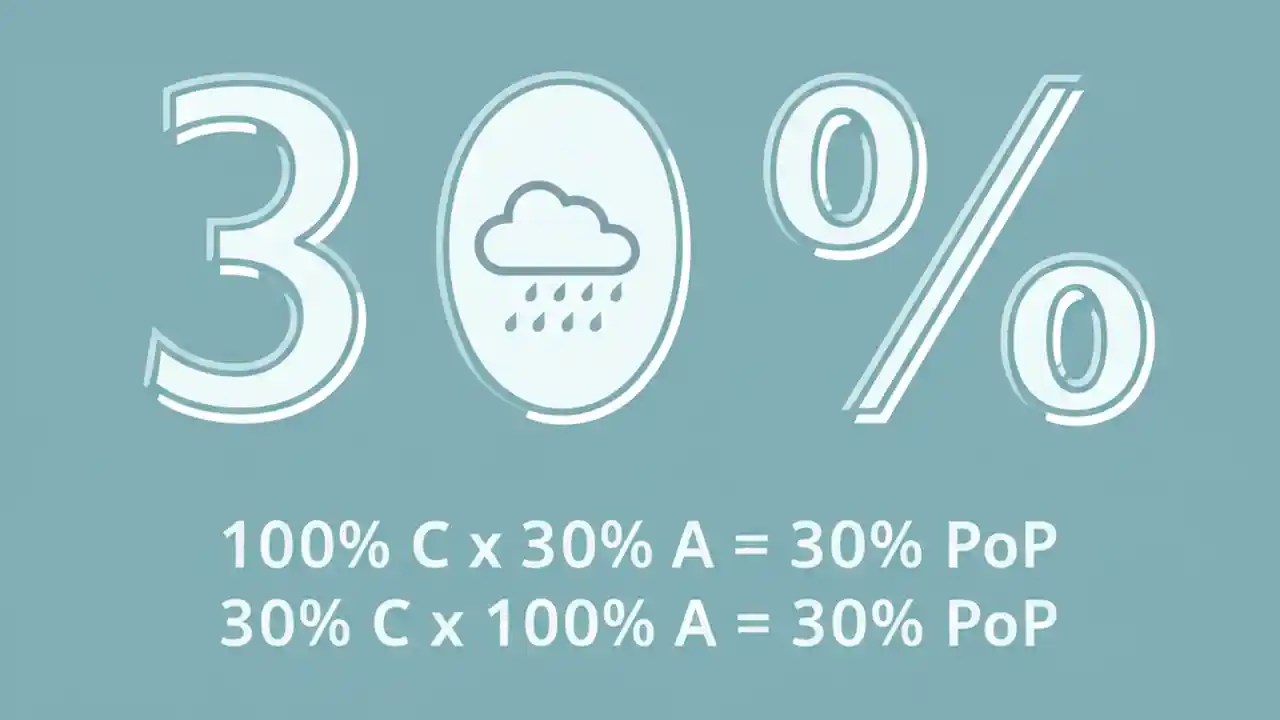 30%

100% C x 30% A = 30% PoP
30% C x 100% A = 30% PoP