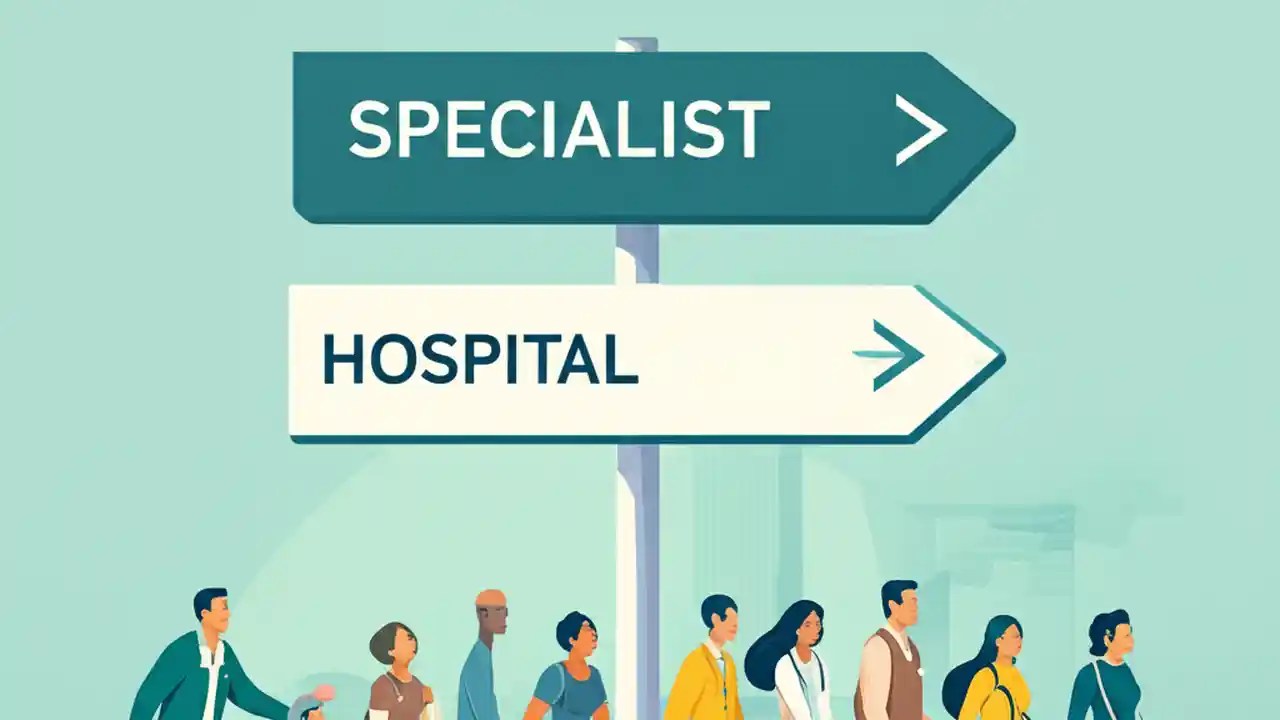 SPECIALIST

HOSPITAL