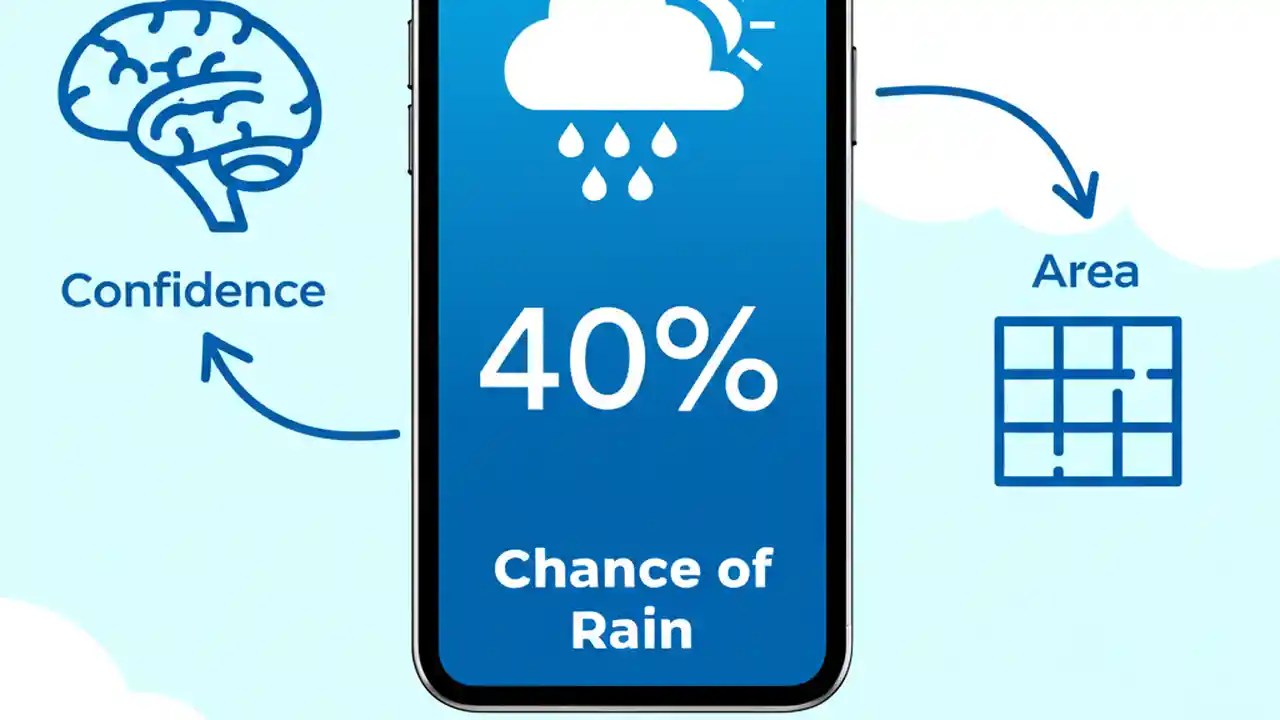 Confidence

40%

Chance of Rain

Area