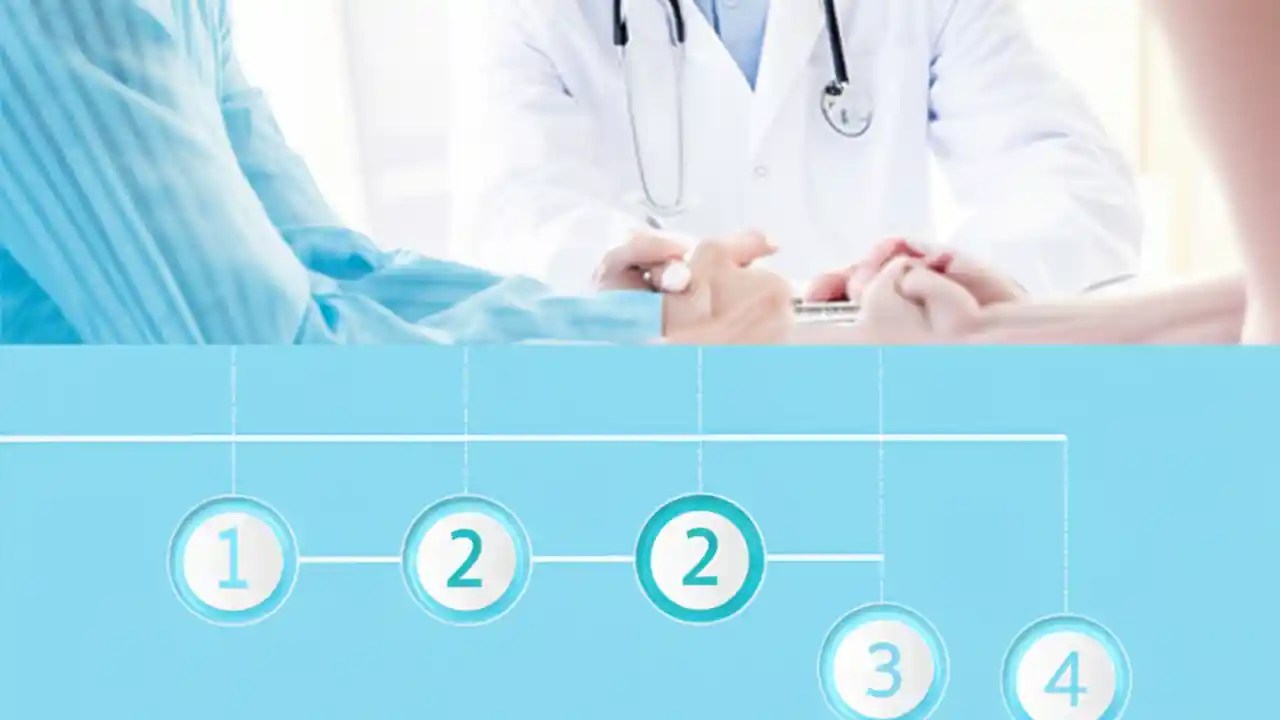 1

2

2

3

4