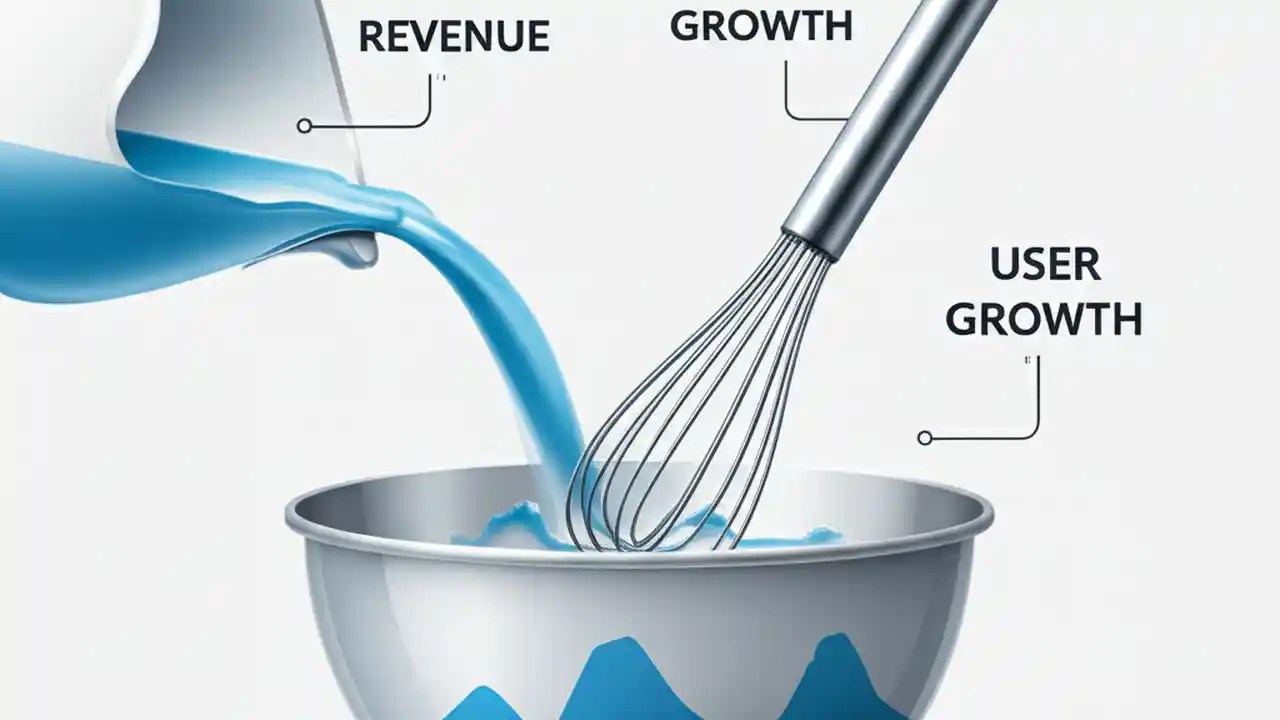 REVENUE

GROWTH

USER
GROWTH