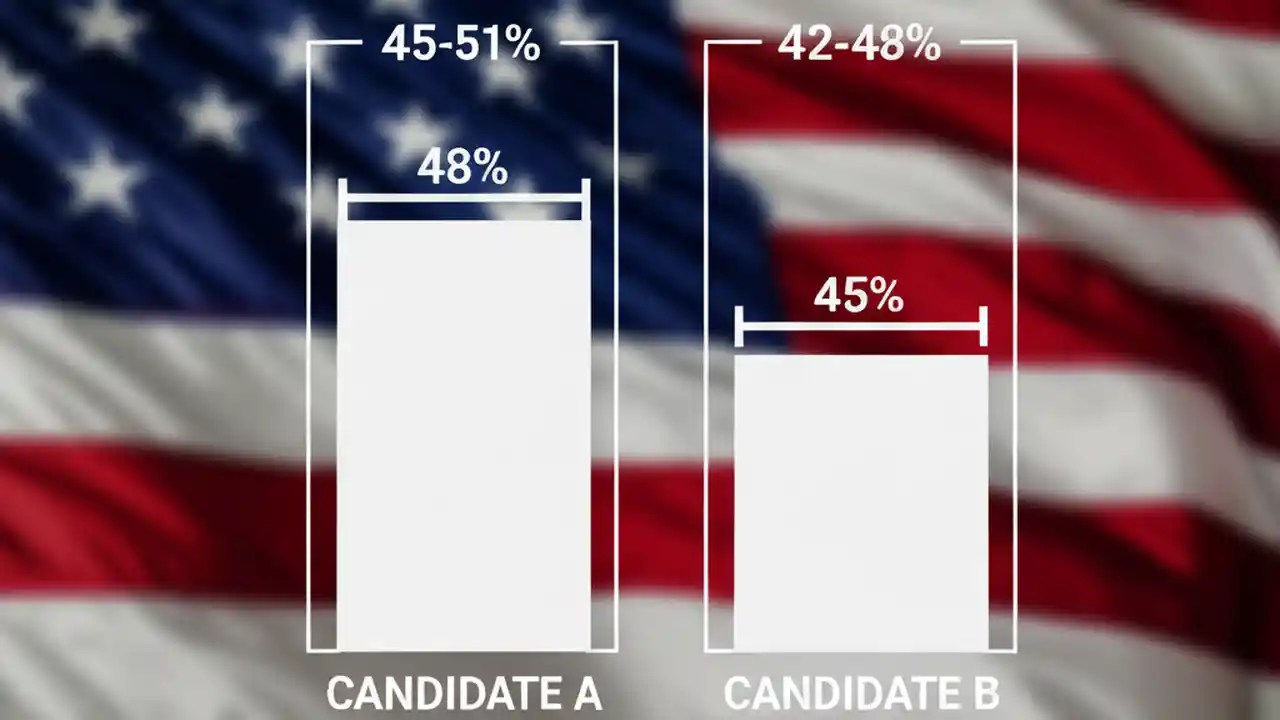 45-51%

48%

CANDIDATE A

42-48%

45%

CANDIDATE B