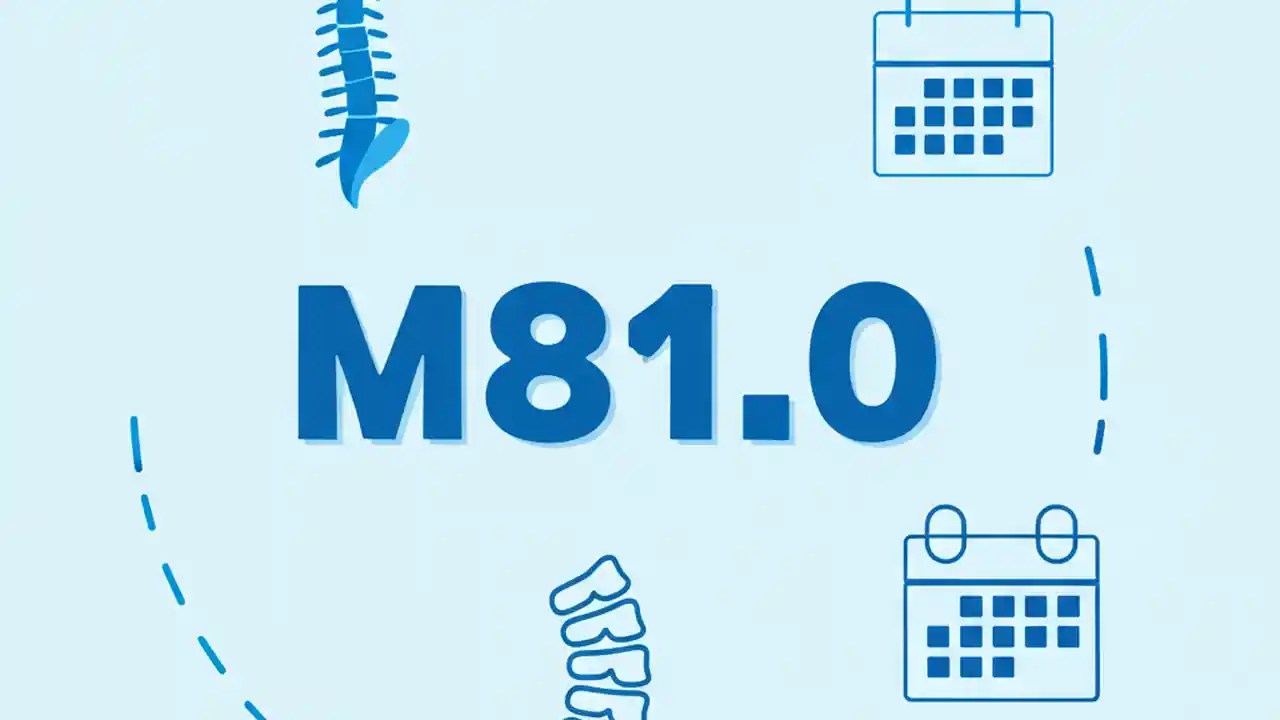 M81.0