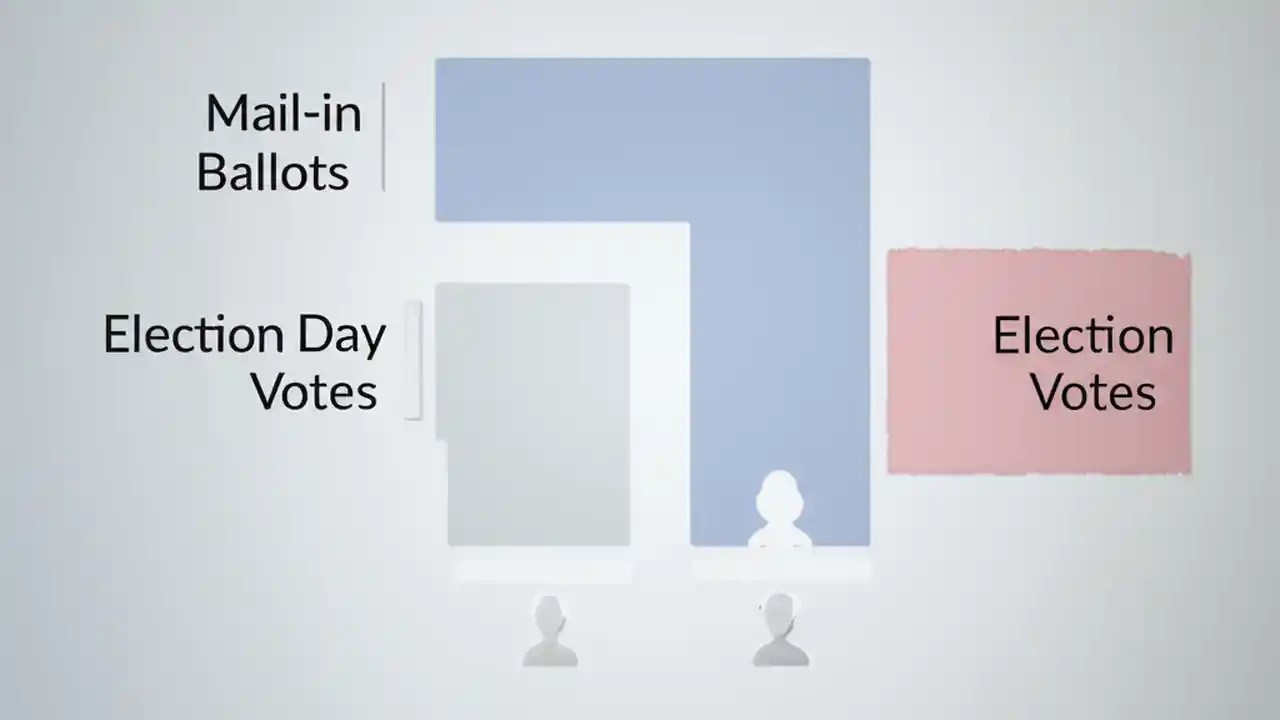 Mail-in Ballots

Election Day Votes

Election Votes