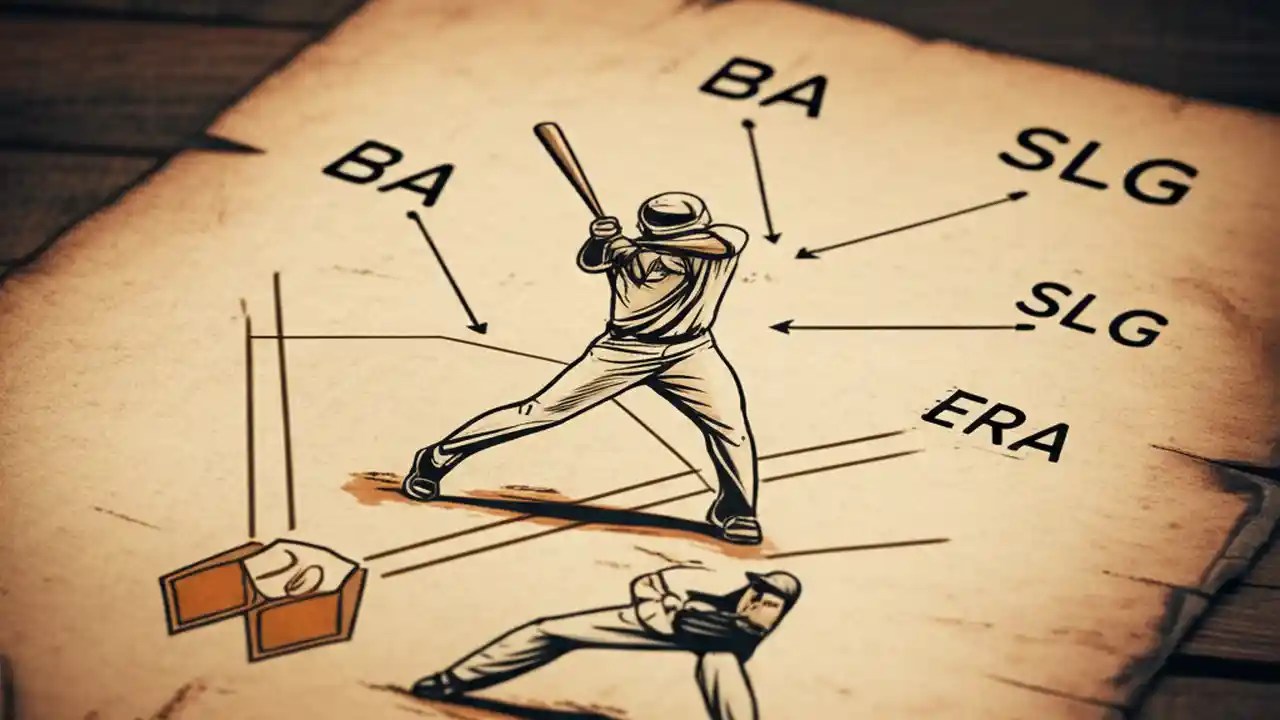 BA

BA

SLG

SLG

ERA