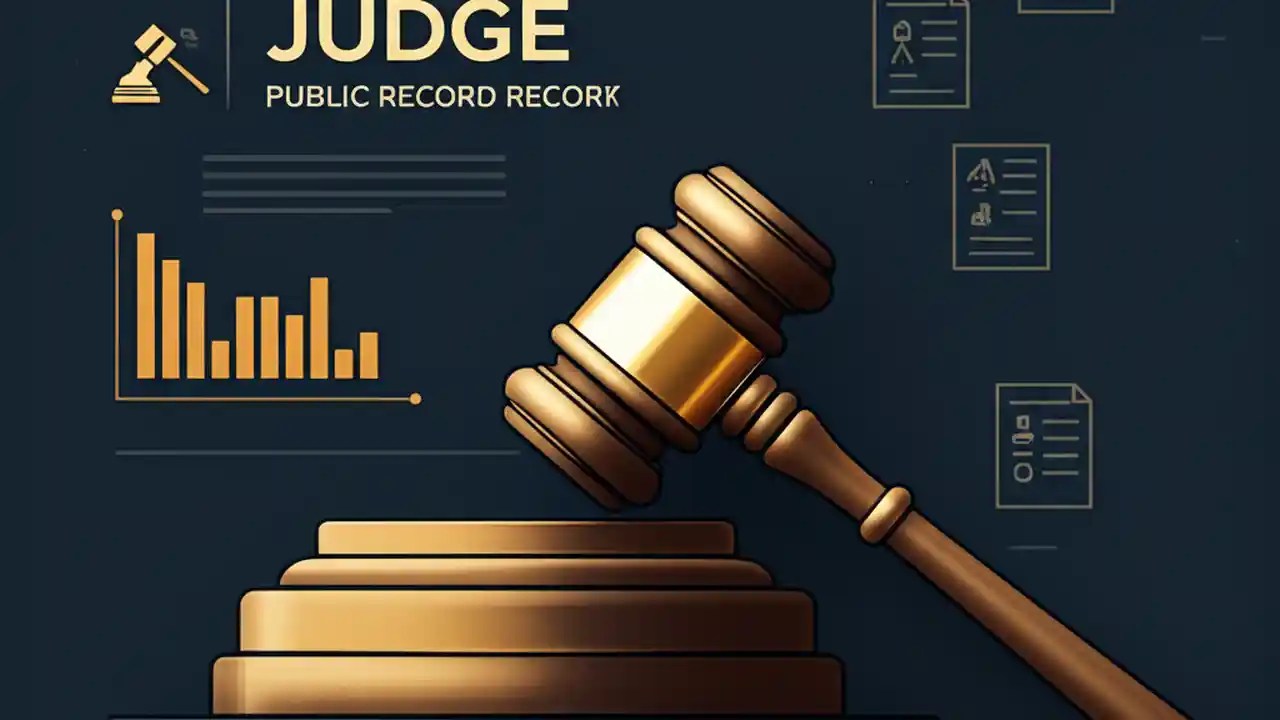 JUDGE
PUBLIC RECORD RECORK