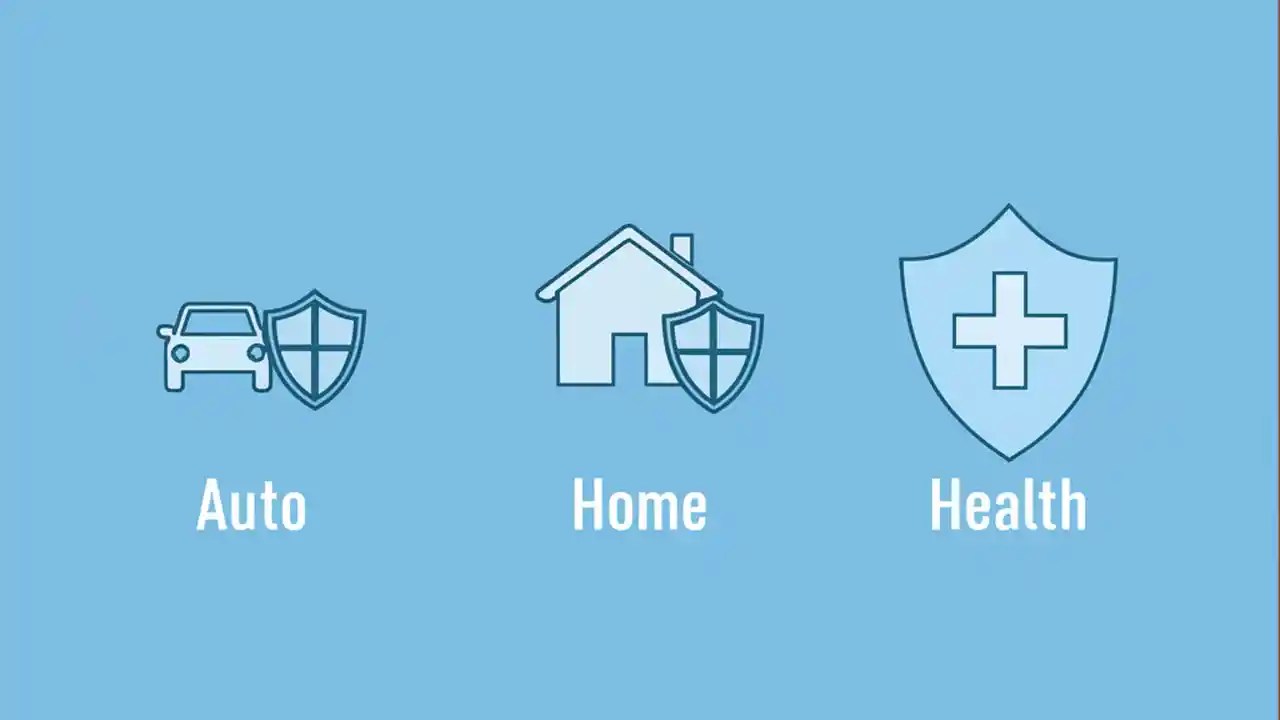 Auto

Home

Health