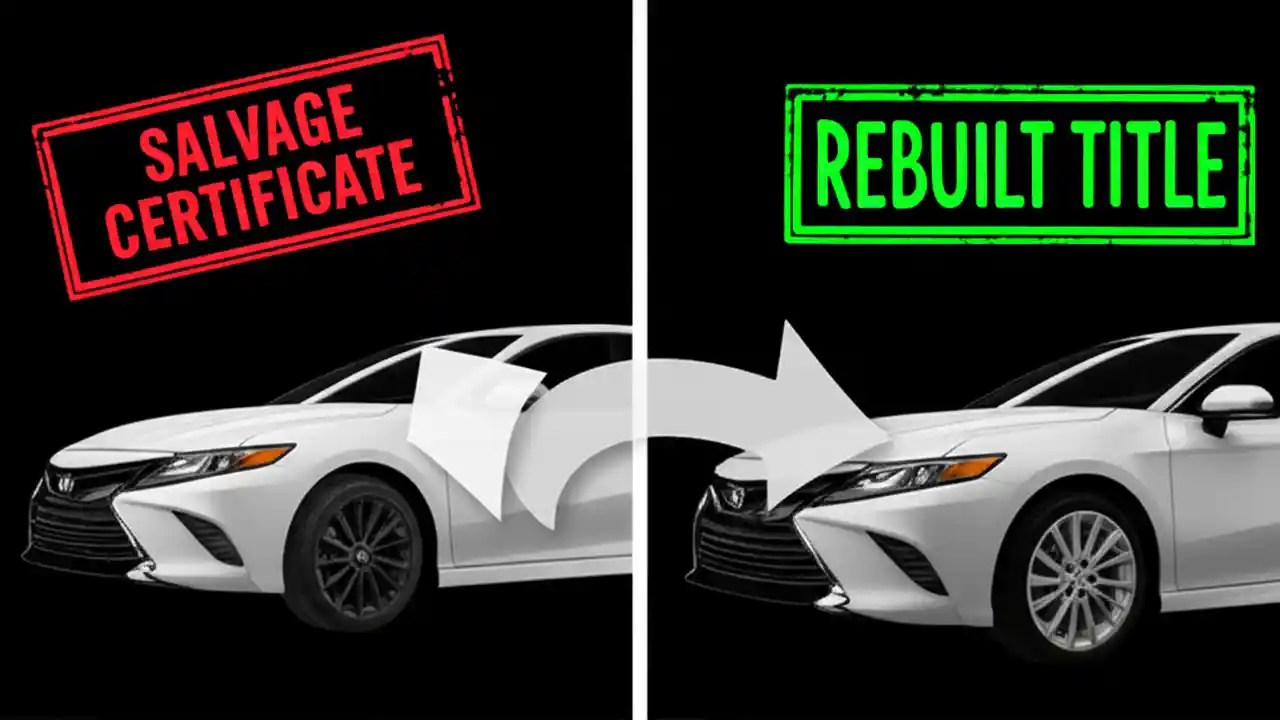 SALVAGE CERTIFICATE

REBUILT TITLE