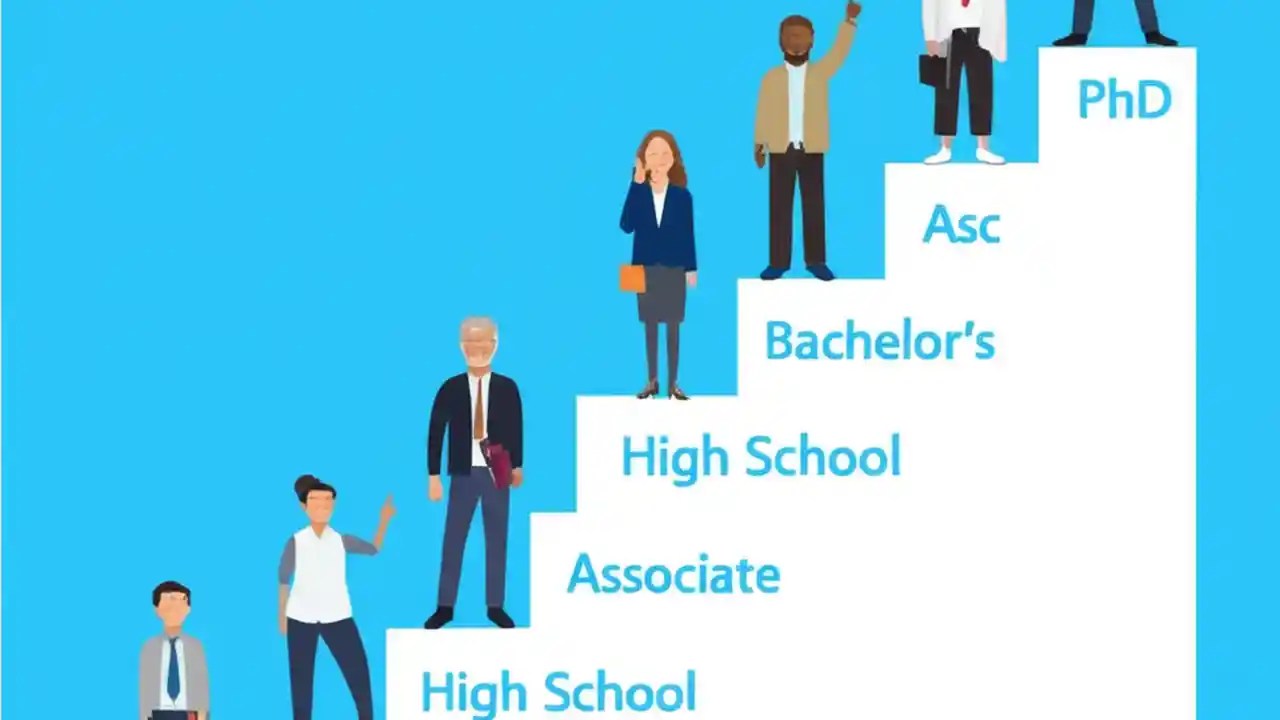 PhD

Asc

Bachelor's

High School

Associate

High School