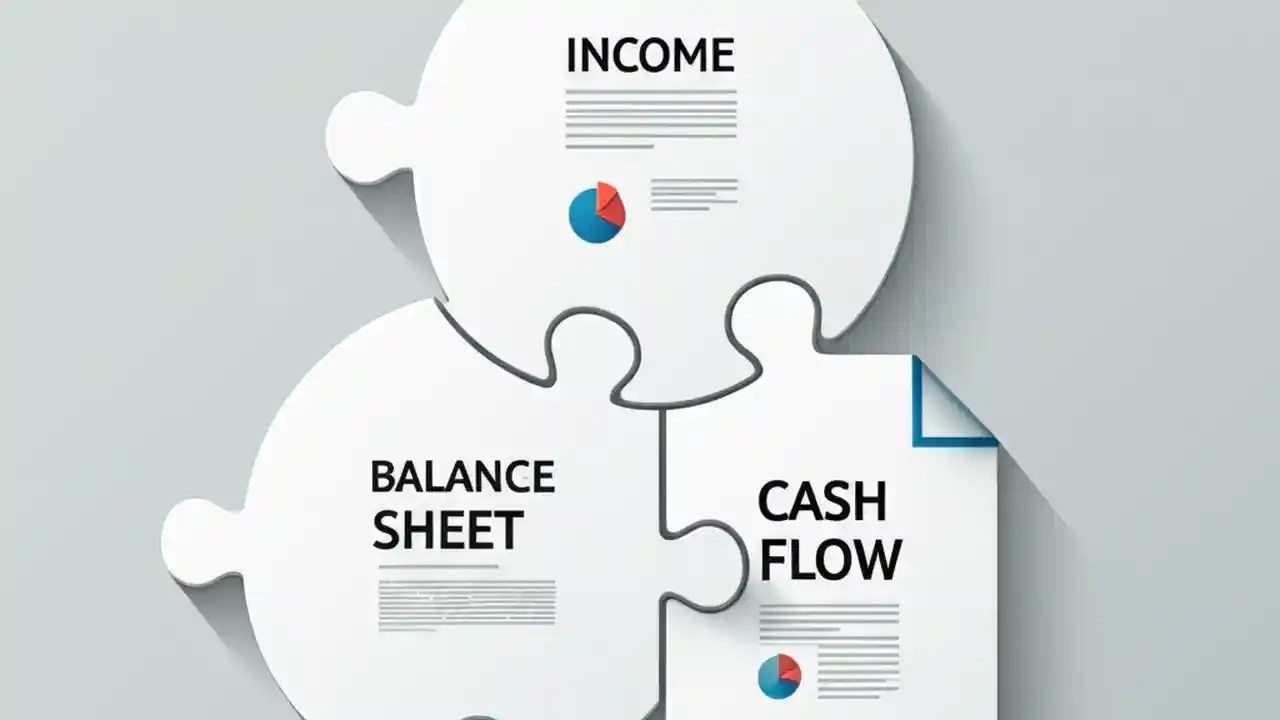 INCOME

BALANCE SHEET

CASH FLOW