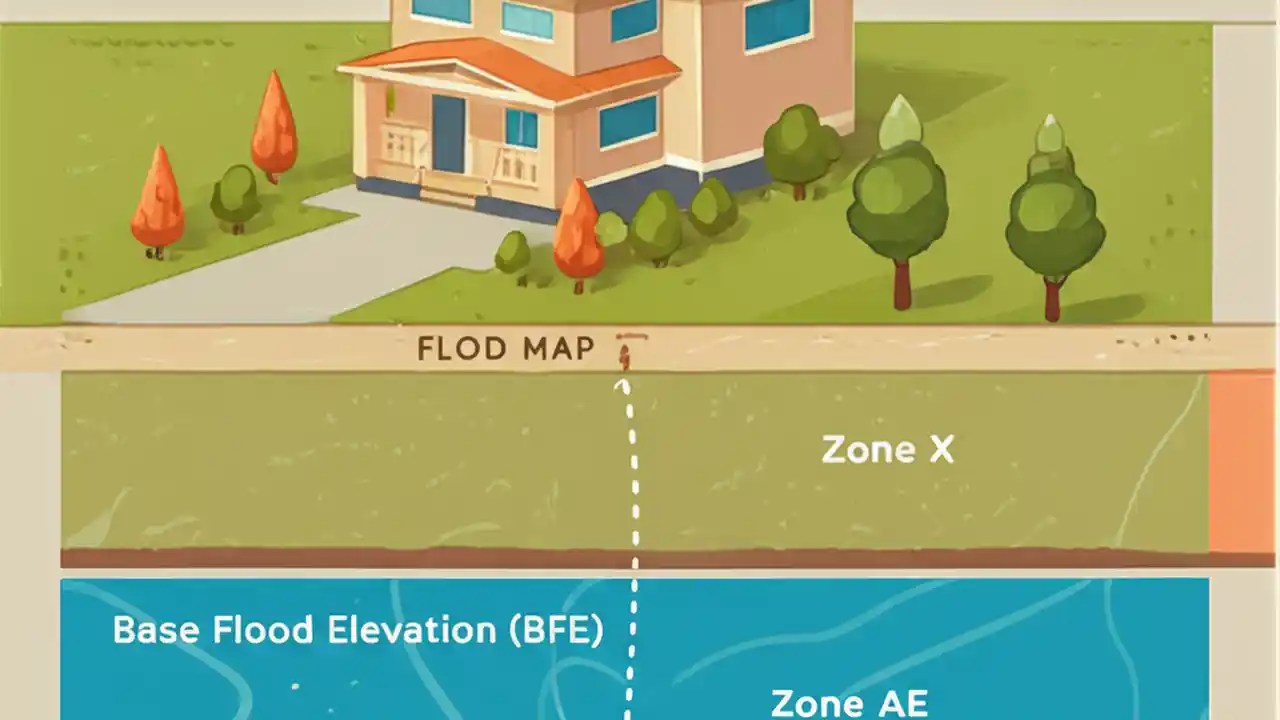 FLOD MAP

Zone X

Base Flood Elevation (BFE)

Zone AE