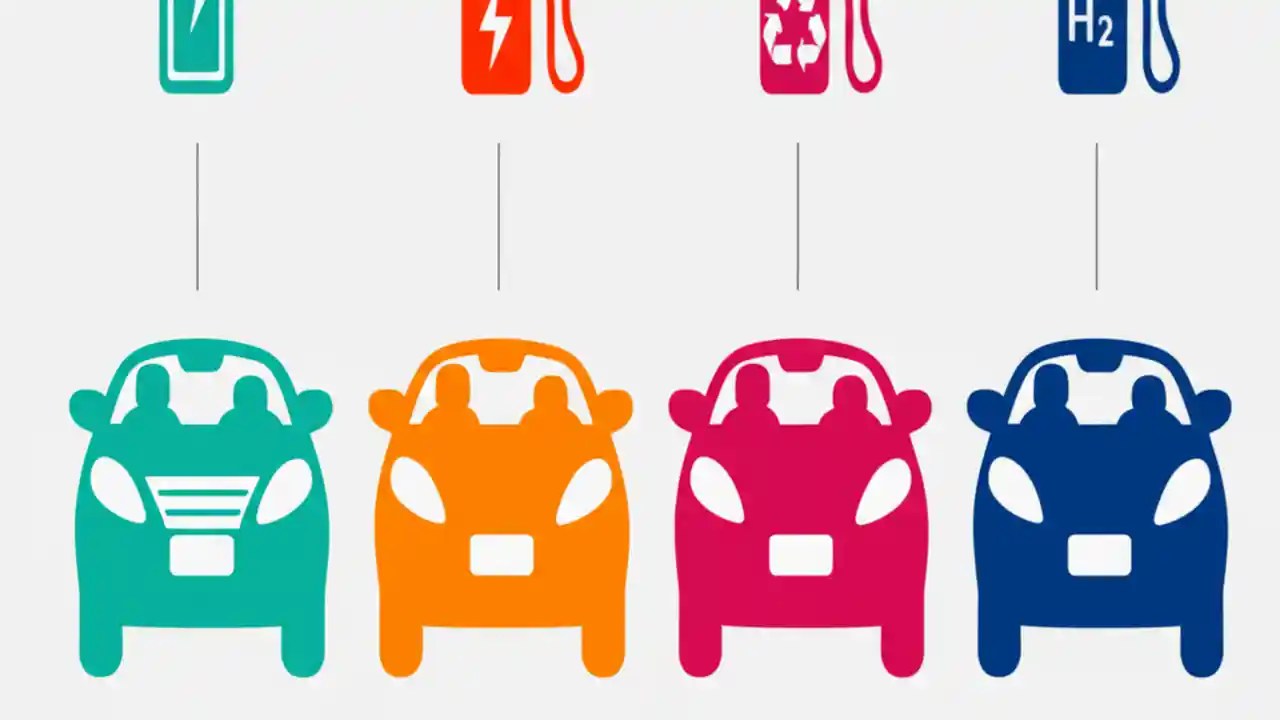 $H_2$