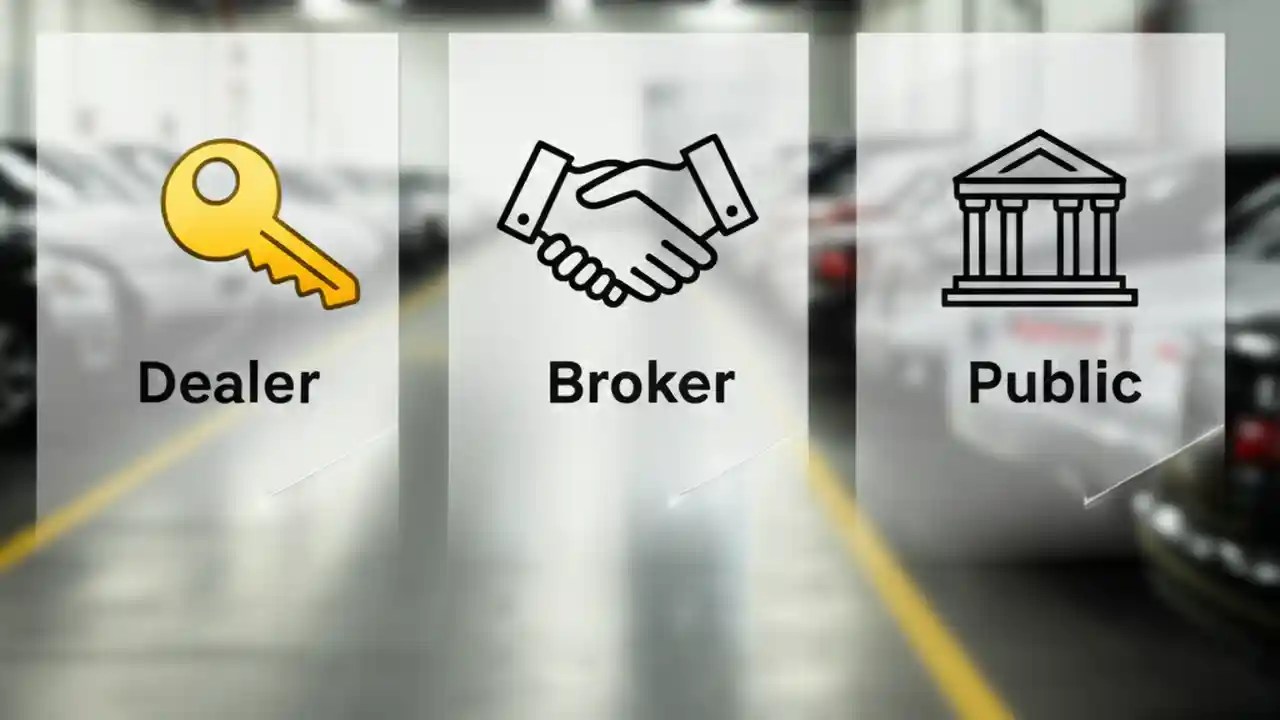 Dealer

Broker

Public