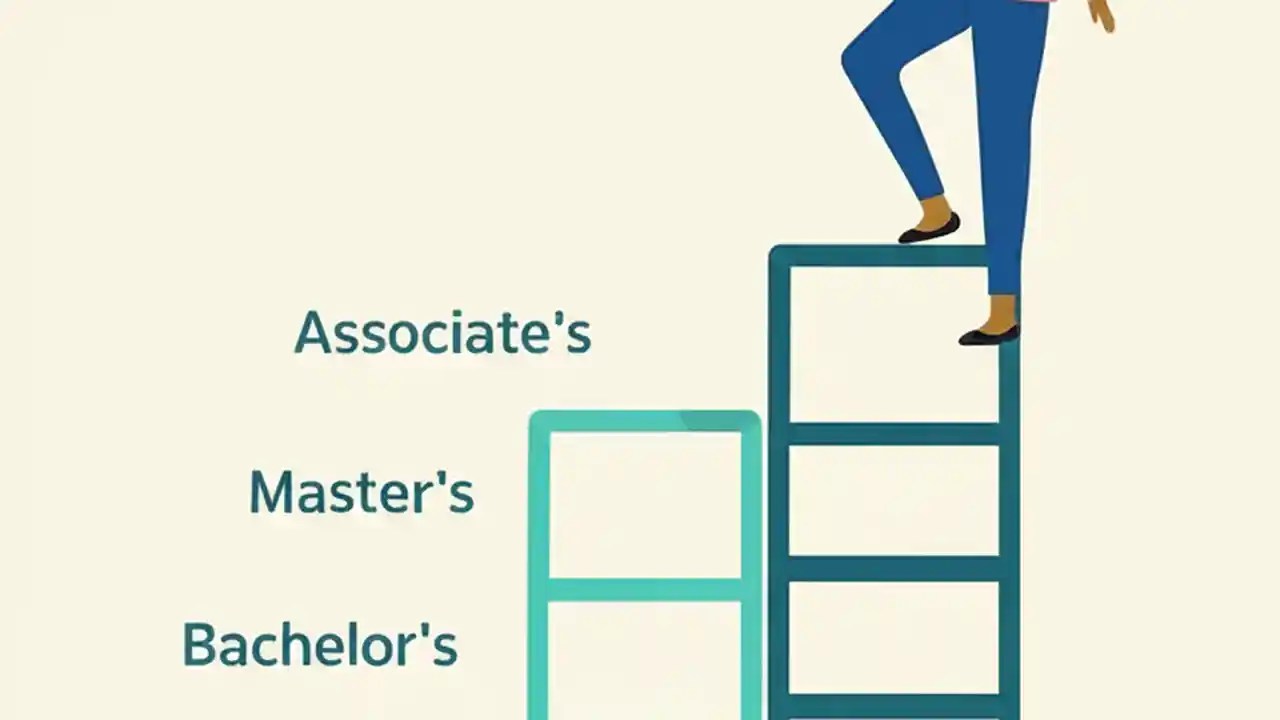 Associate's

Master's

Bachelor's