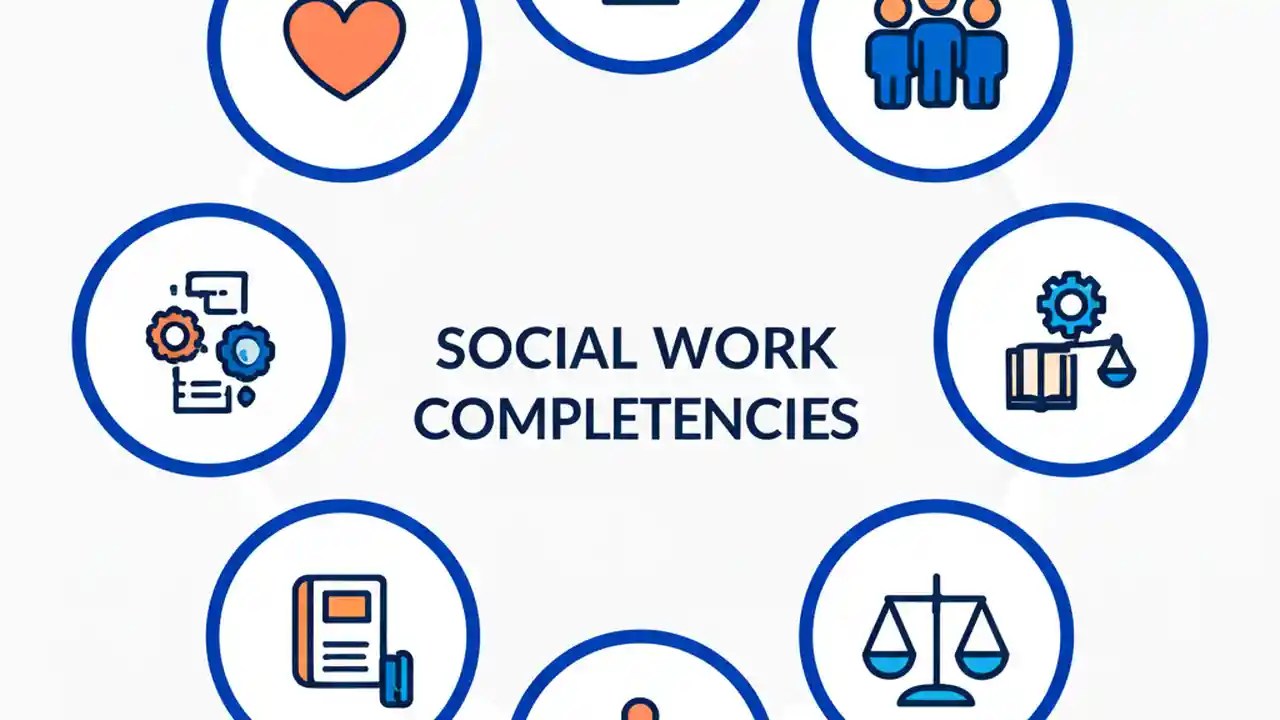 SOCIAL WORK
COMPLETENCIES