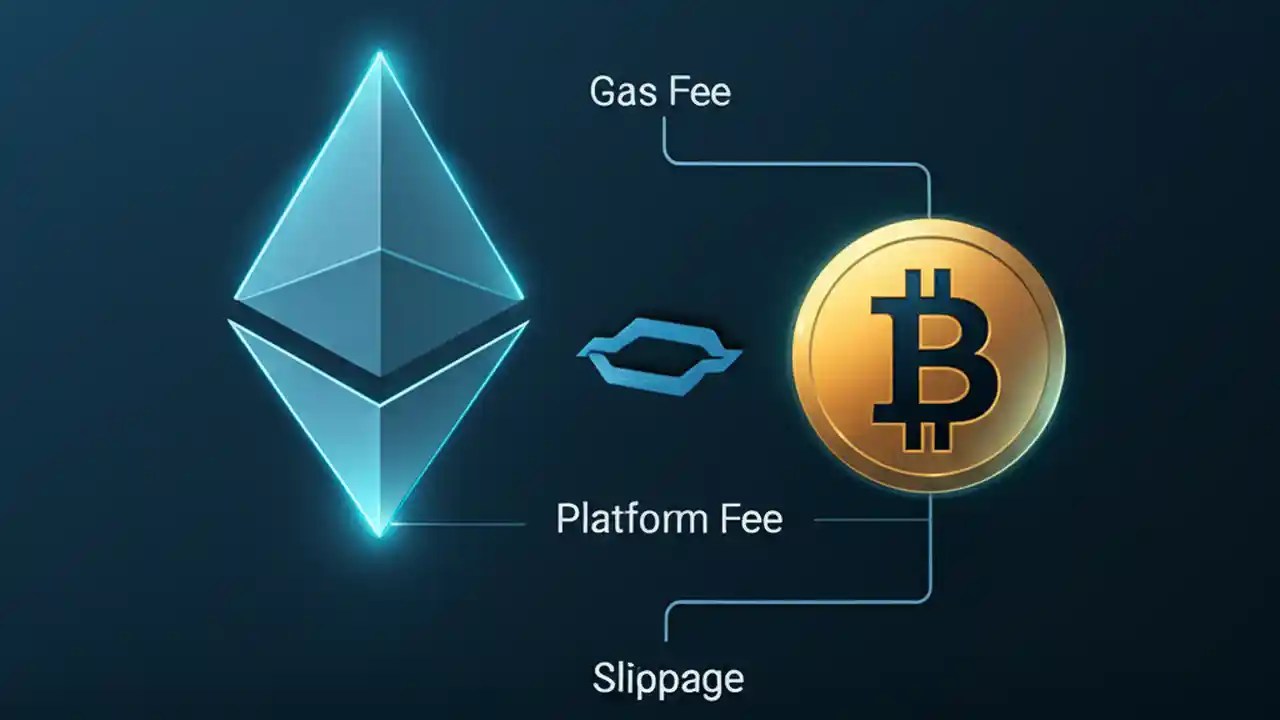 Gas Fee

Platform Fee

Slippage