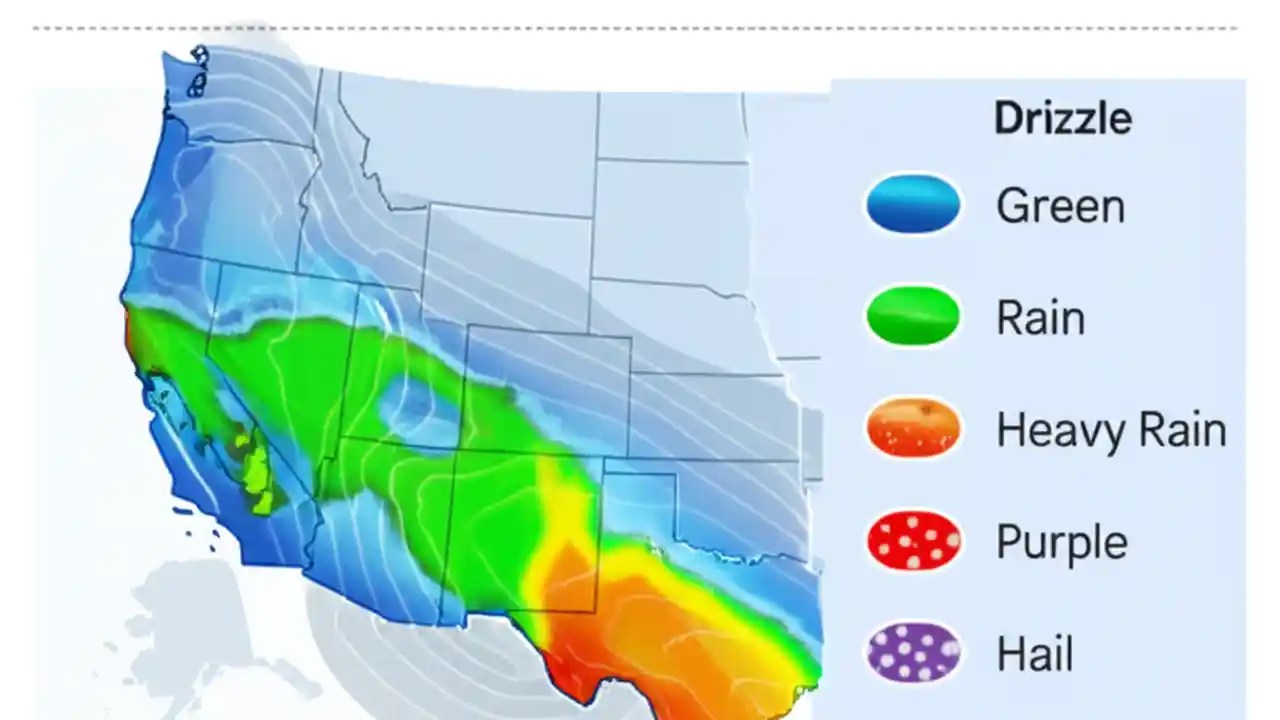 Drizzle

Green

Rain

Heavy Rain

Purple

Hail