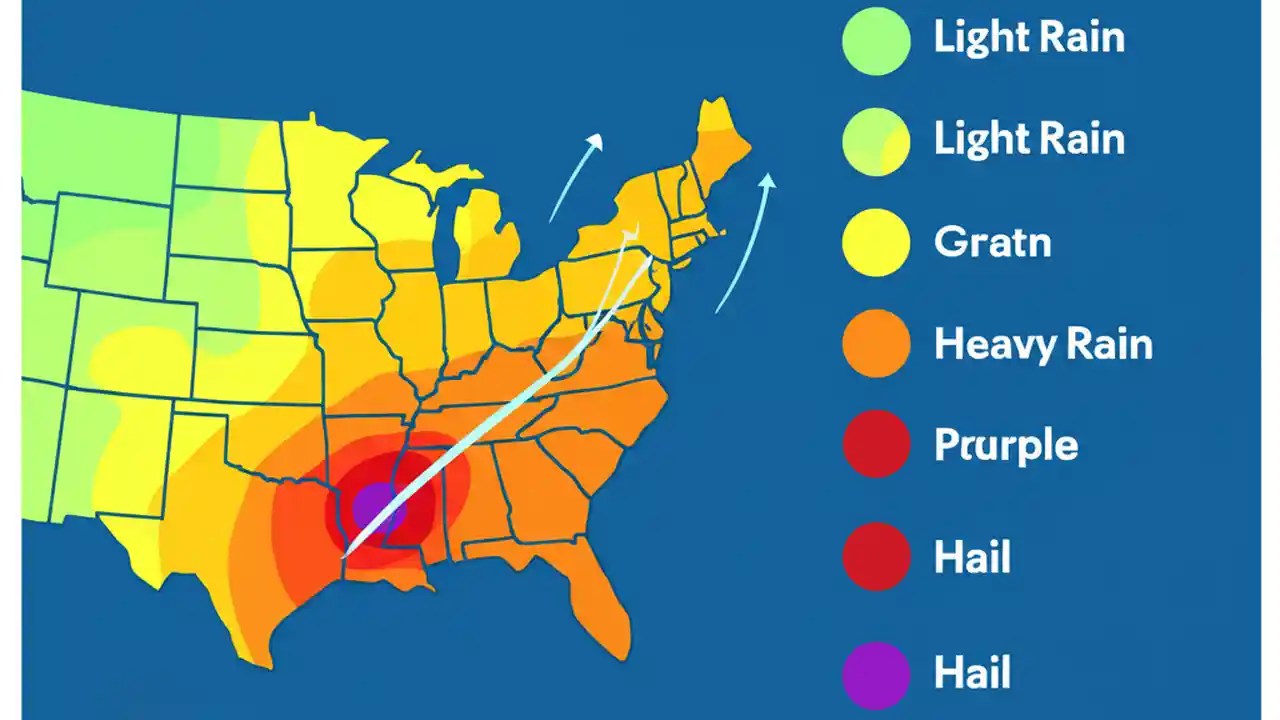 Light Rain

Light Rain

Gratn

Heavy Rain

Prurple

Hail

Hail