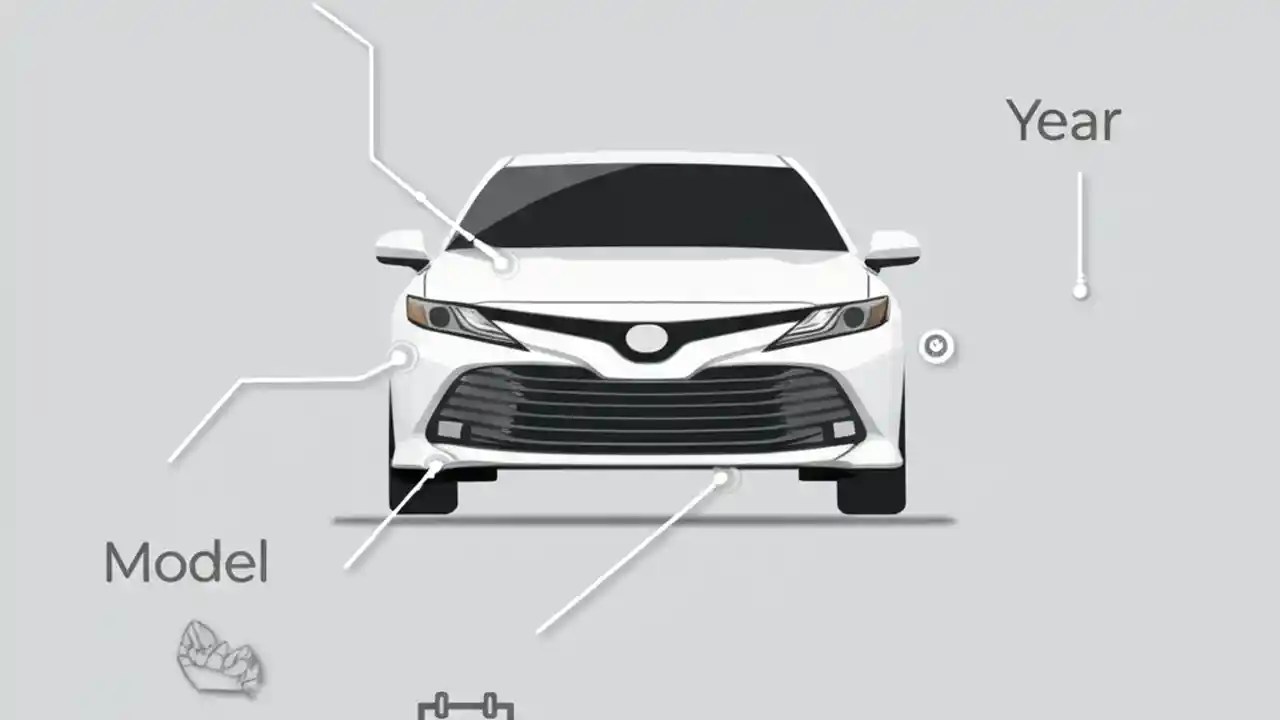 Year

Model