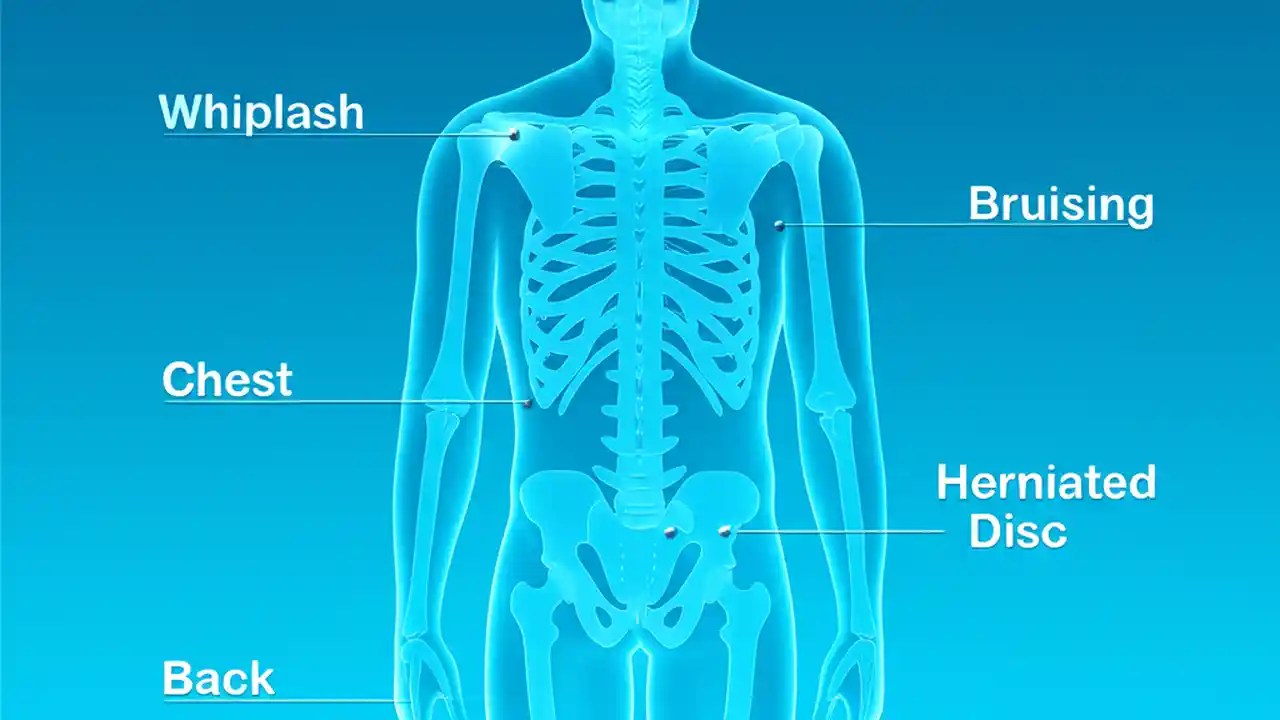 Whiplash

Bruising

Chest

Herniated Disc

Back