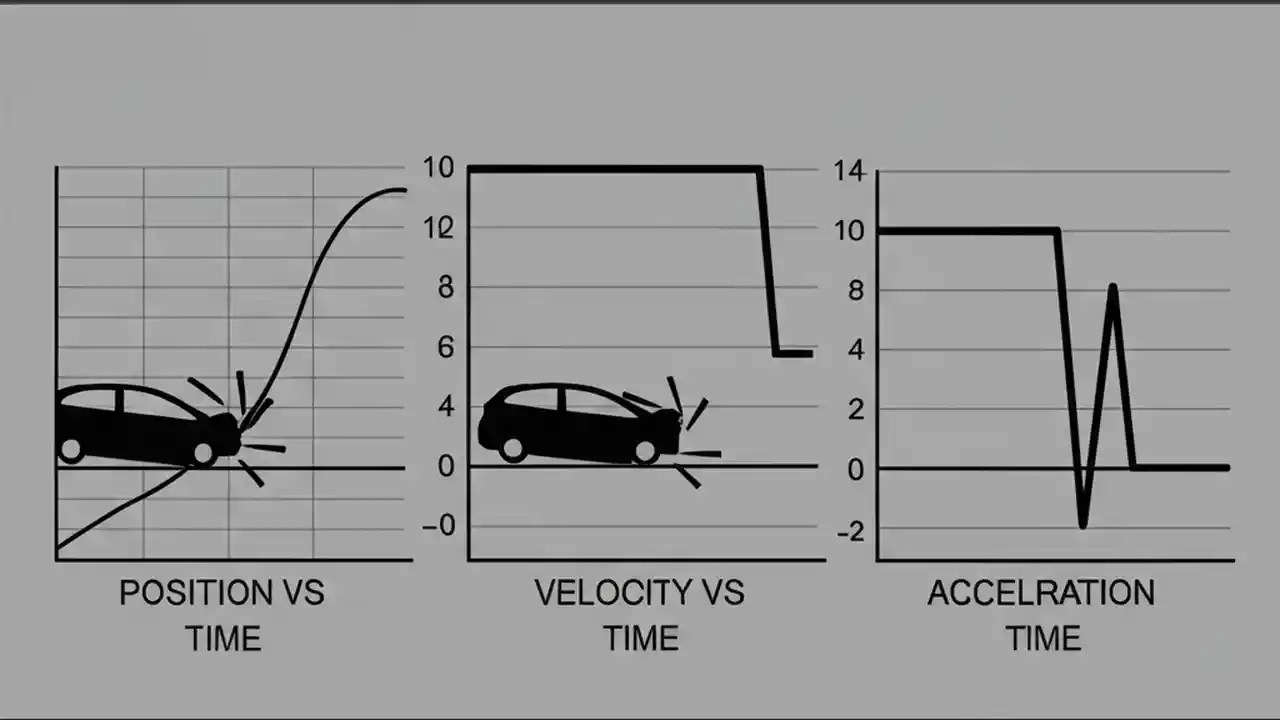 POSITION VS TIME

10
12
8
6
4
0
−0

VELOCITY VS TIME

14
10
8
4
2
0
-2

ACCELRATION TIME