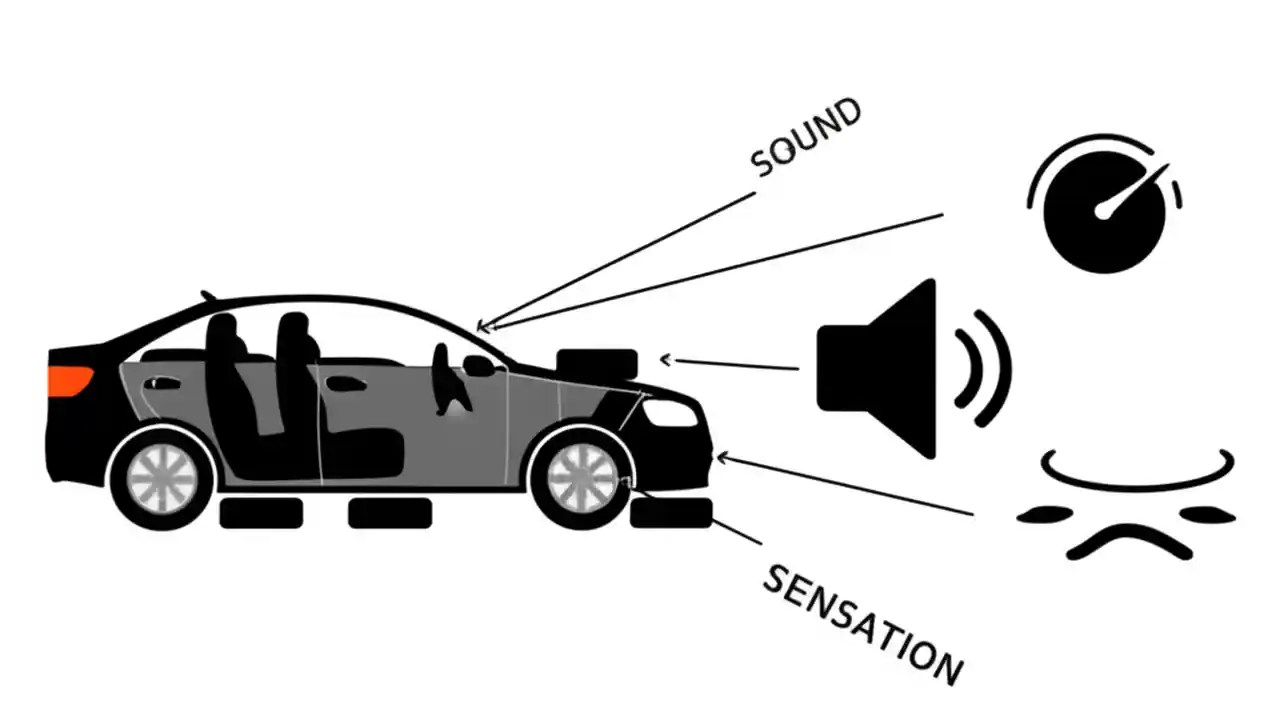 SOUND

SENSATION