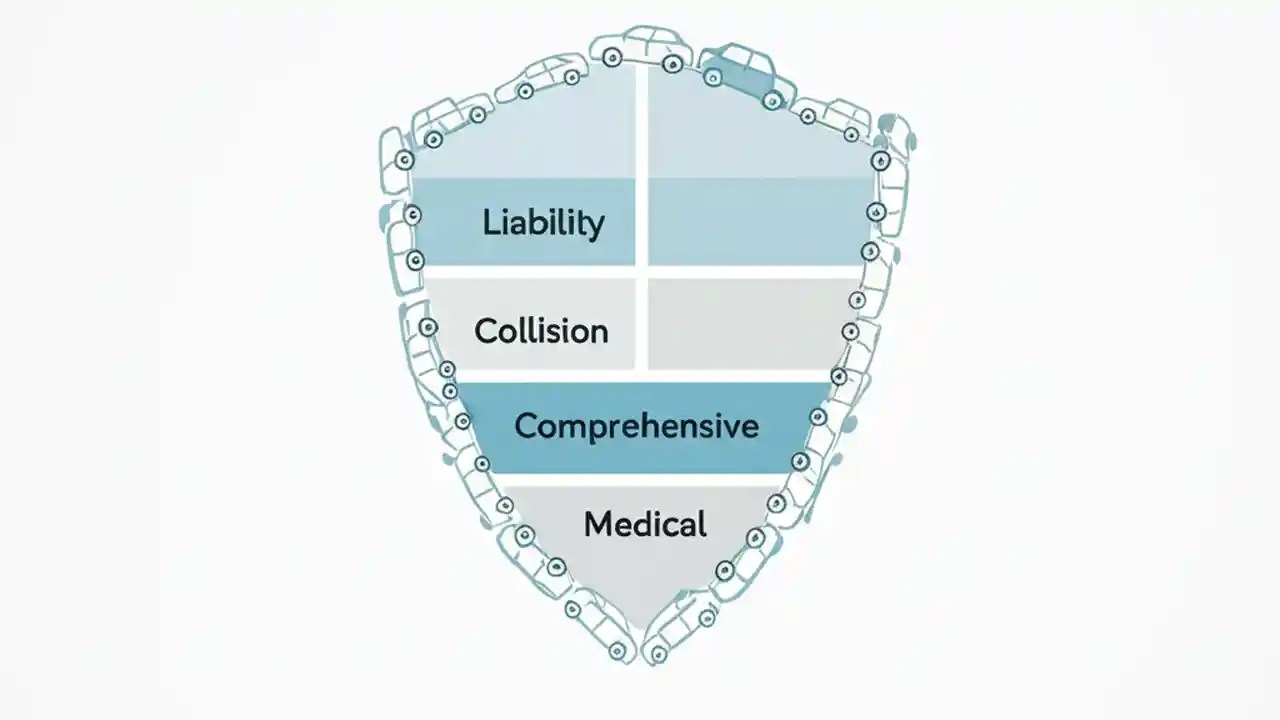 Liability

Collision

Comprehensive

Medical