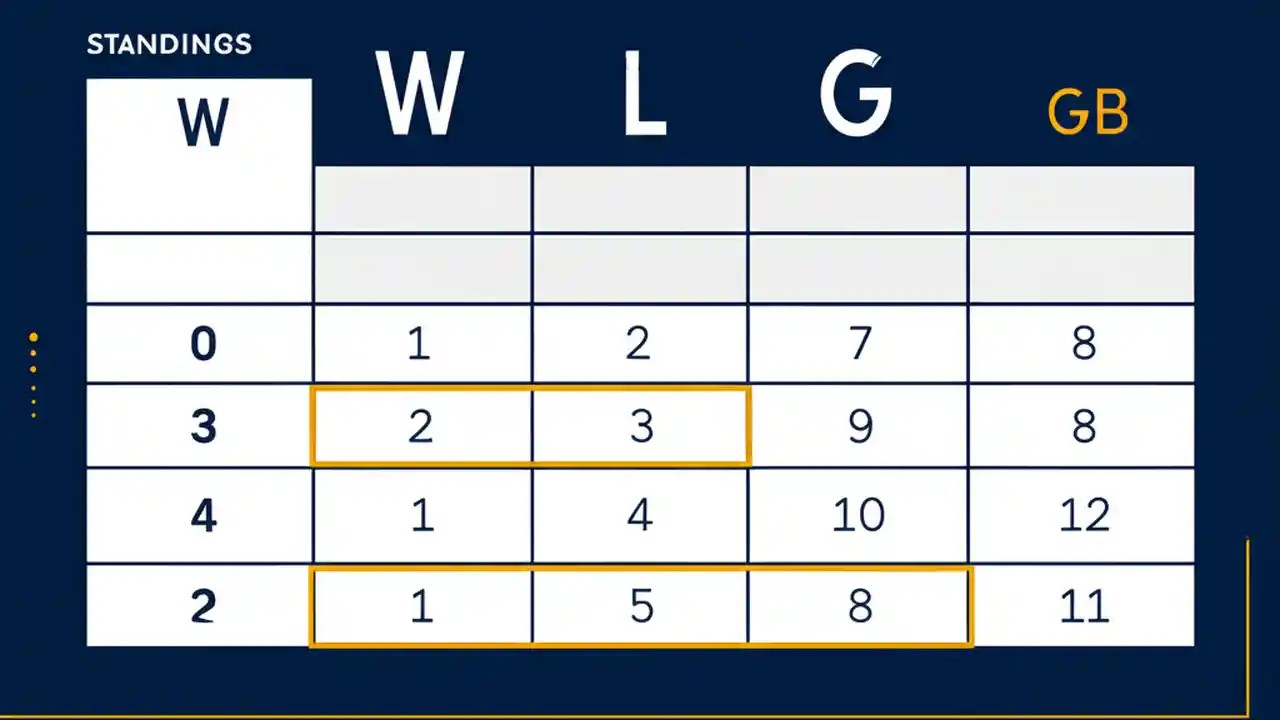 STANDINGS

| W | W | L | G | GB |
|---|---|---|---|---|
| | | | | |
| | | | | |
| 0 | 1 | 2 | 7 | 8 |
| 3 | 2 | 3 | 9 | 8 |
| 4 | 1 | 4 | 10 | 12 |
| 2 | 1 | 5 | 8 | 11 |