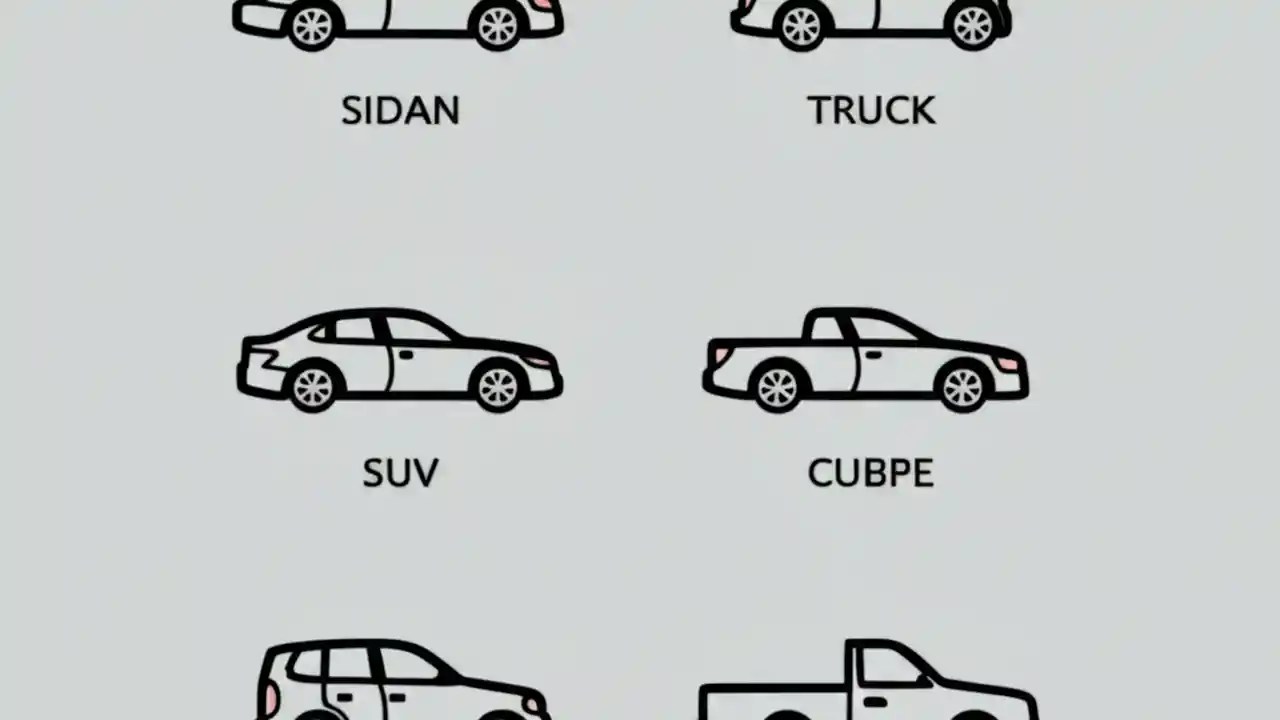 SIDAN

TRUCK

SUV

CUBPE