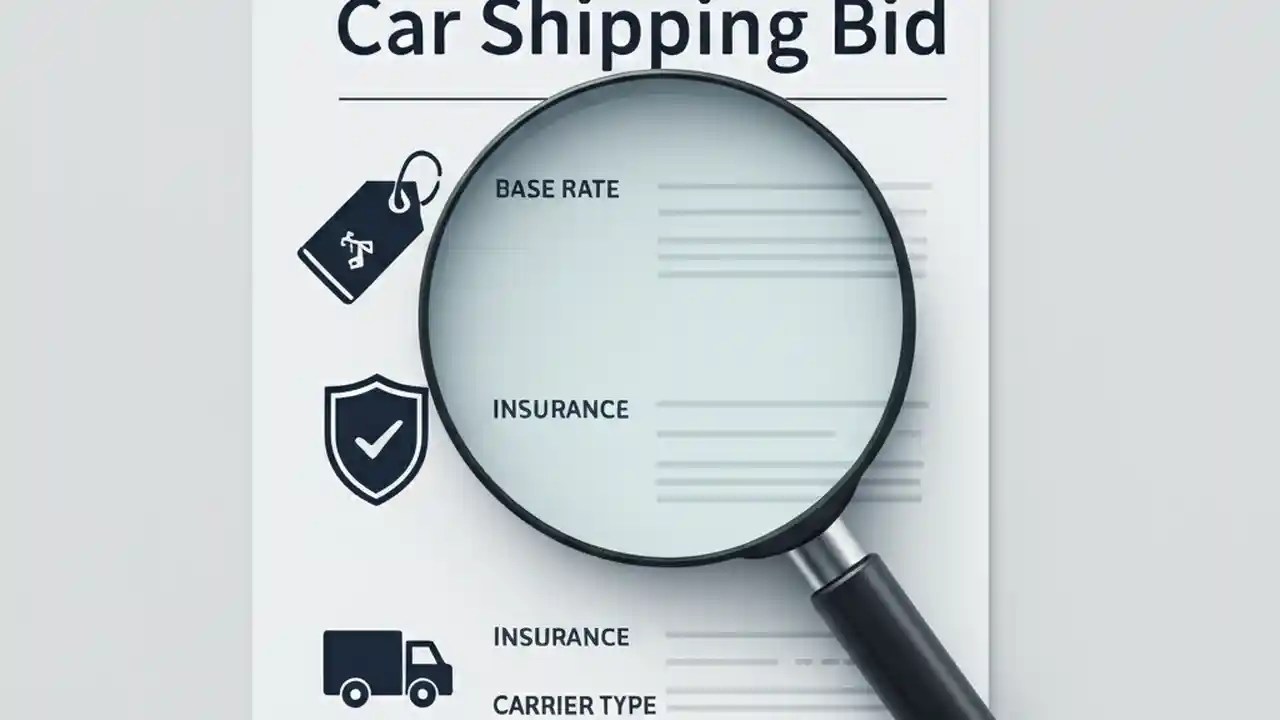 Car Shipping Bid

BASE RATE

INSURANCE

INSURANCE

CARRIER TYPE