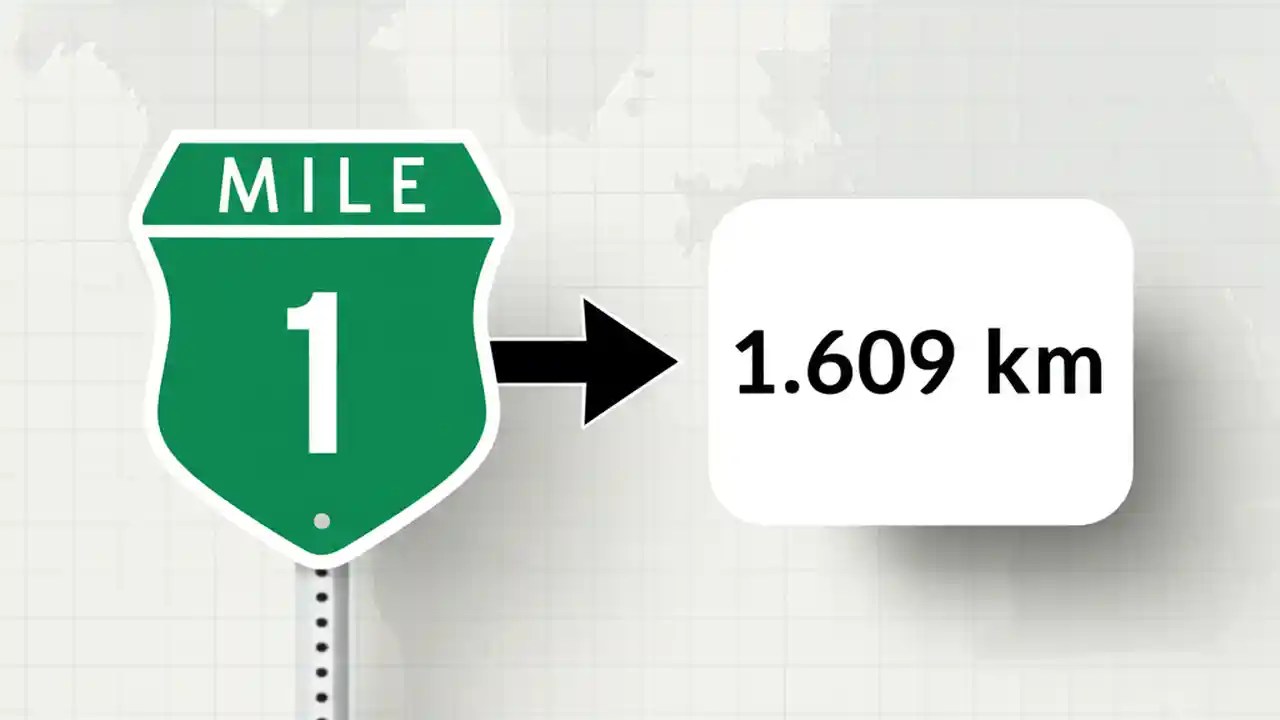 MILE
1

1.609 km