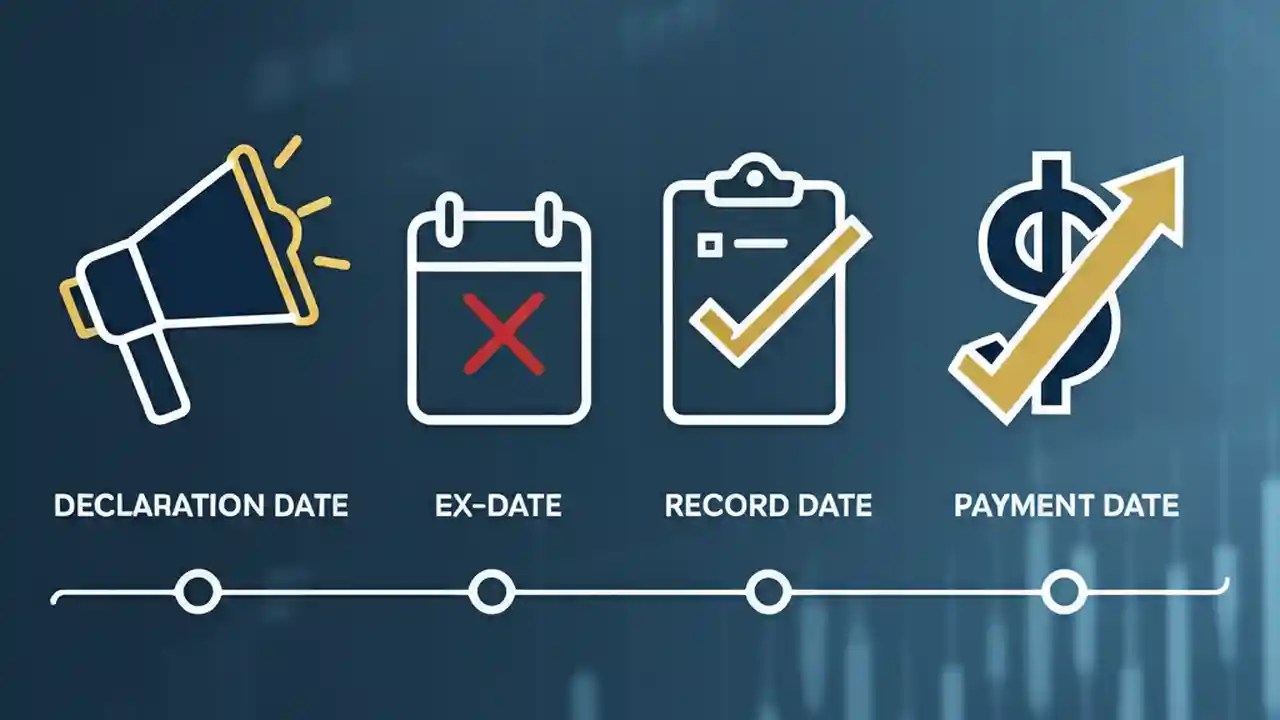 DECLARATION DATE
EX-DATE
RECORD DATE
PAYMENT DATE