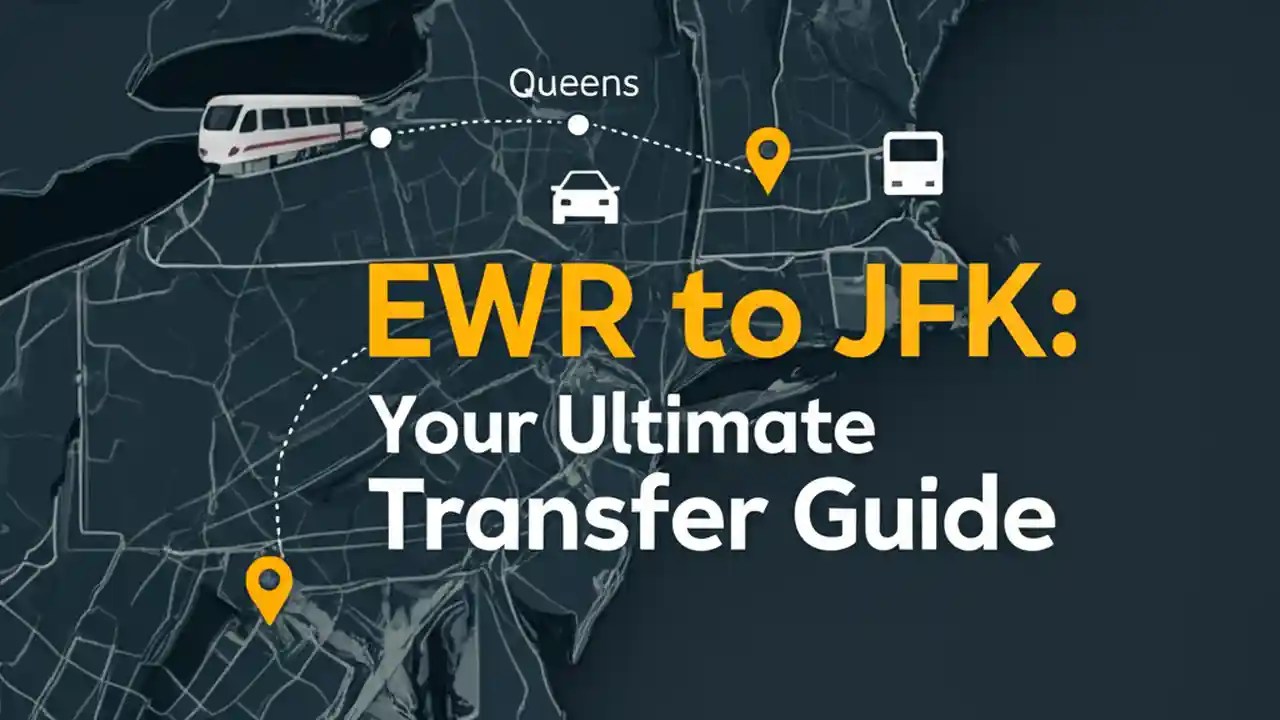 Queens

EWR to JFK:
Your Ultimate
Transfer Guide