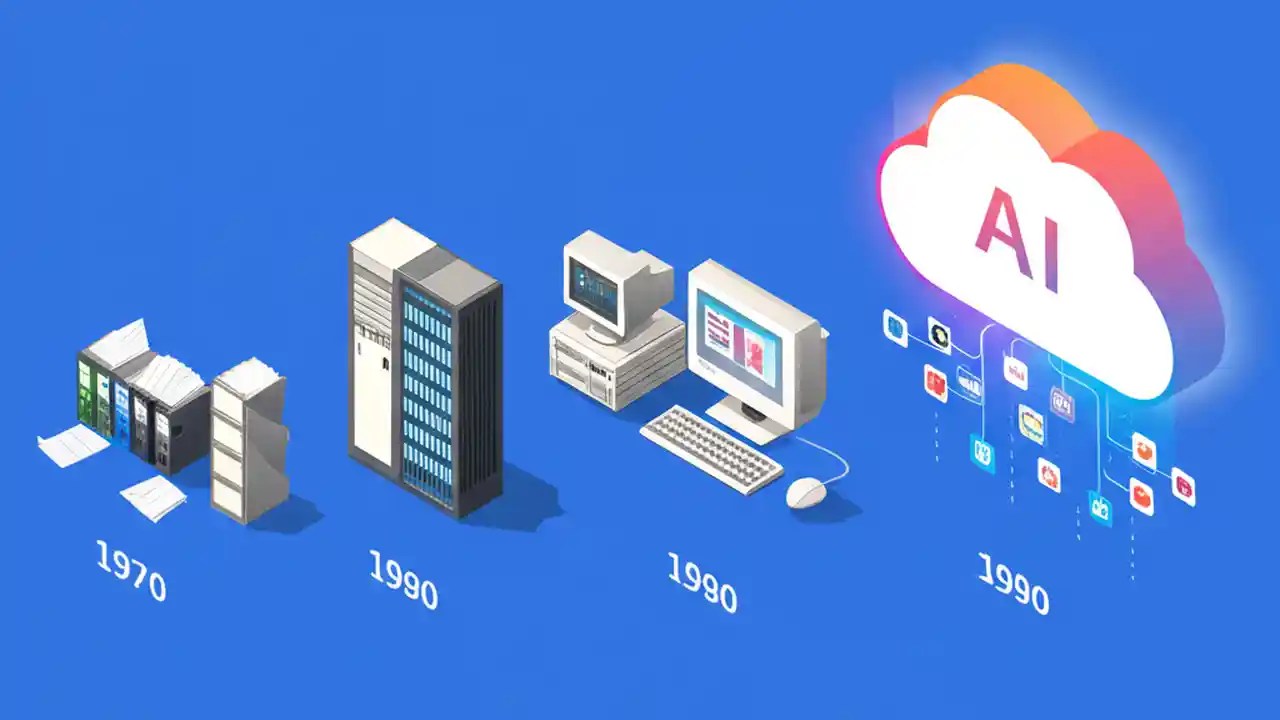 AI

1970

1990

1990

1990