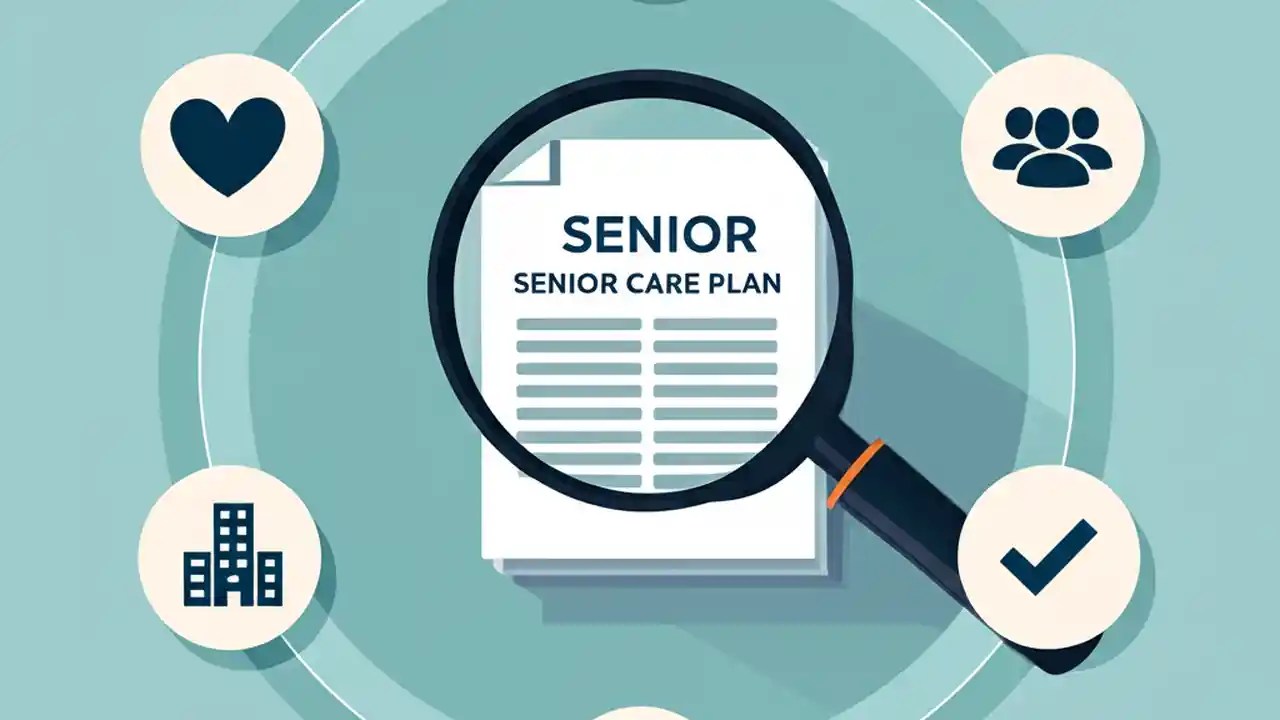 SENIOR
SENIOR CARE PLAN