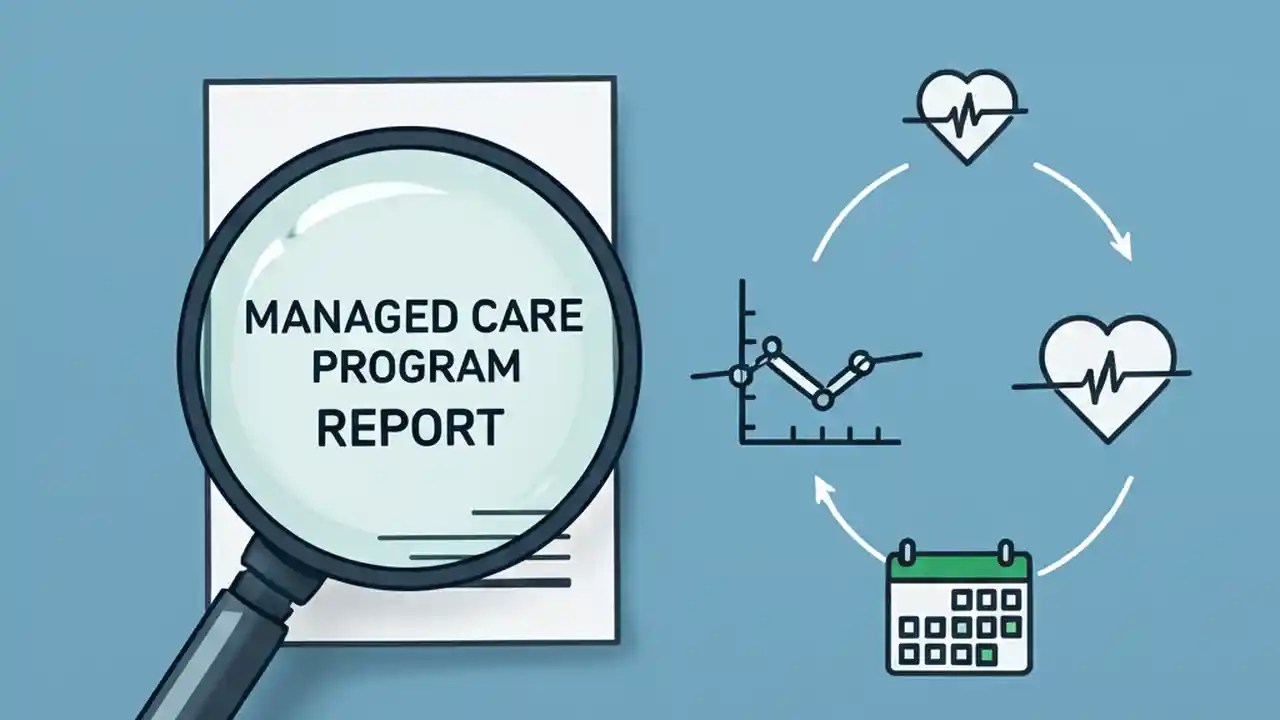 MANAGED CARE
PROGRAM
REPORT