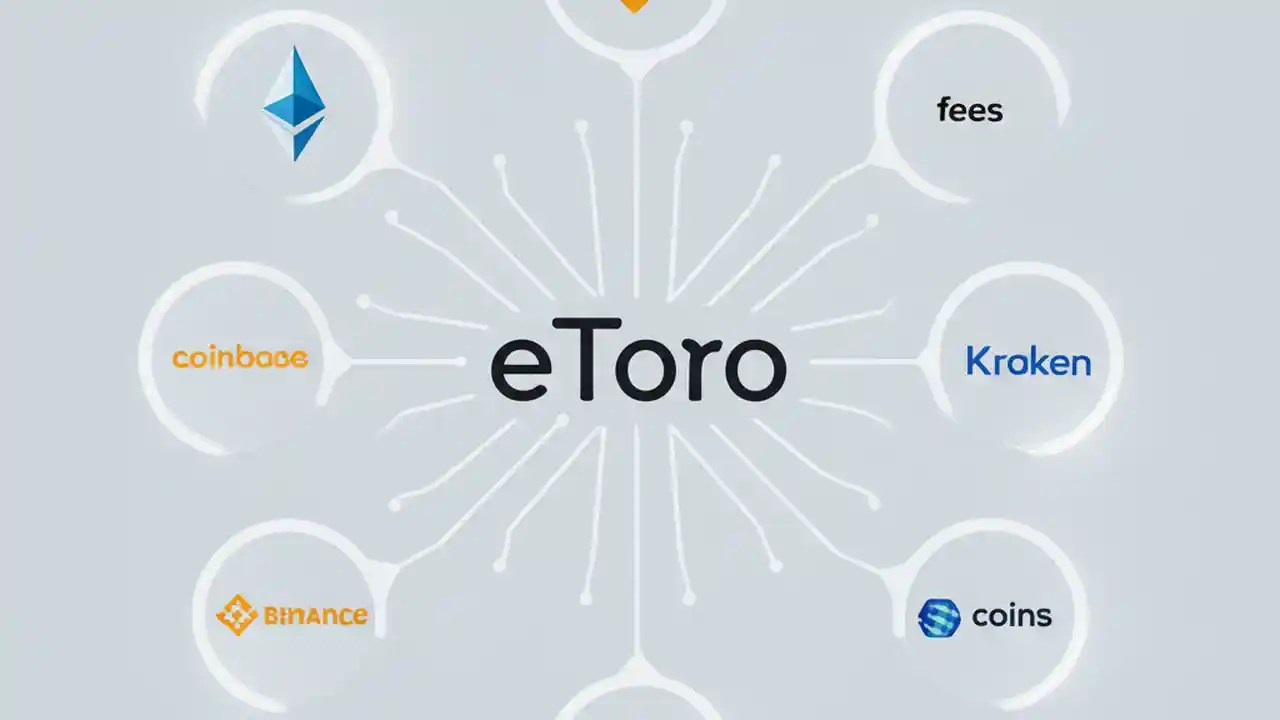 fees

coinbase

eToro

Kroken

BINANCE

coins