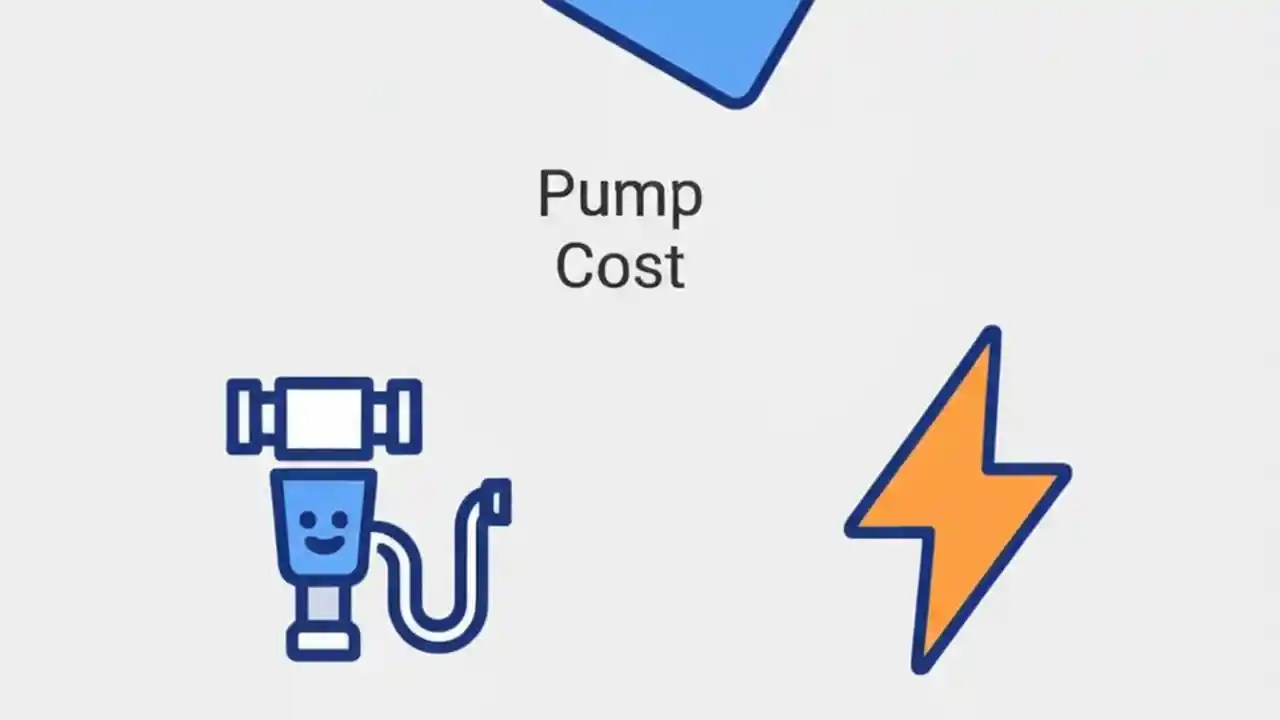 Pump
Cost