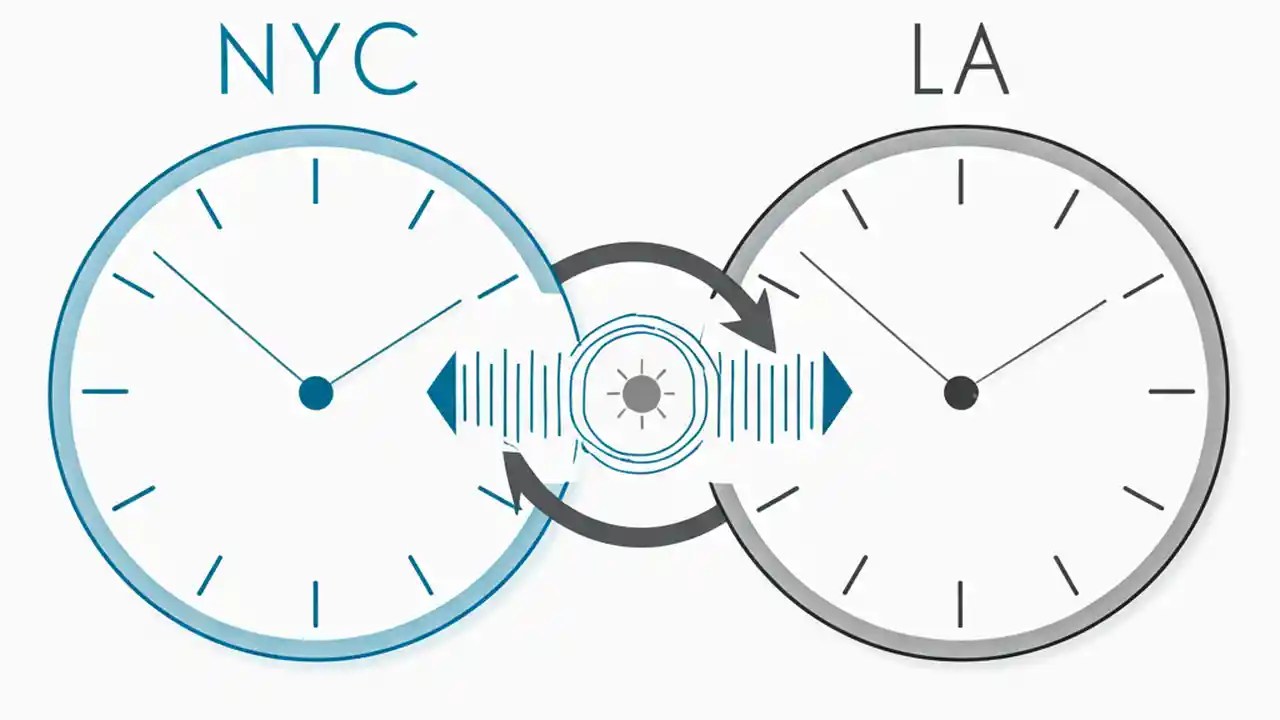 NYC

LA