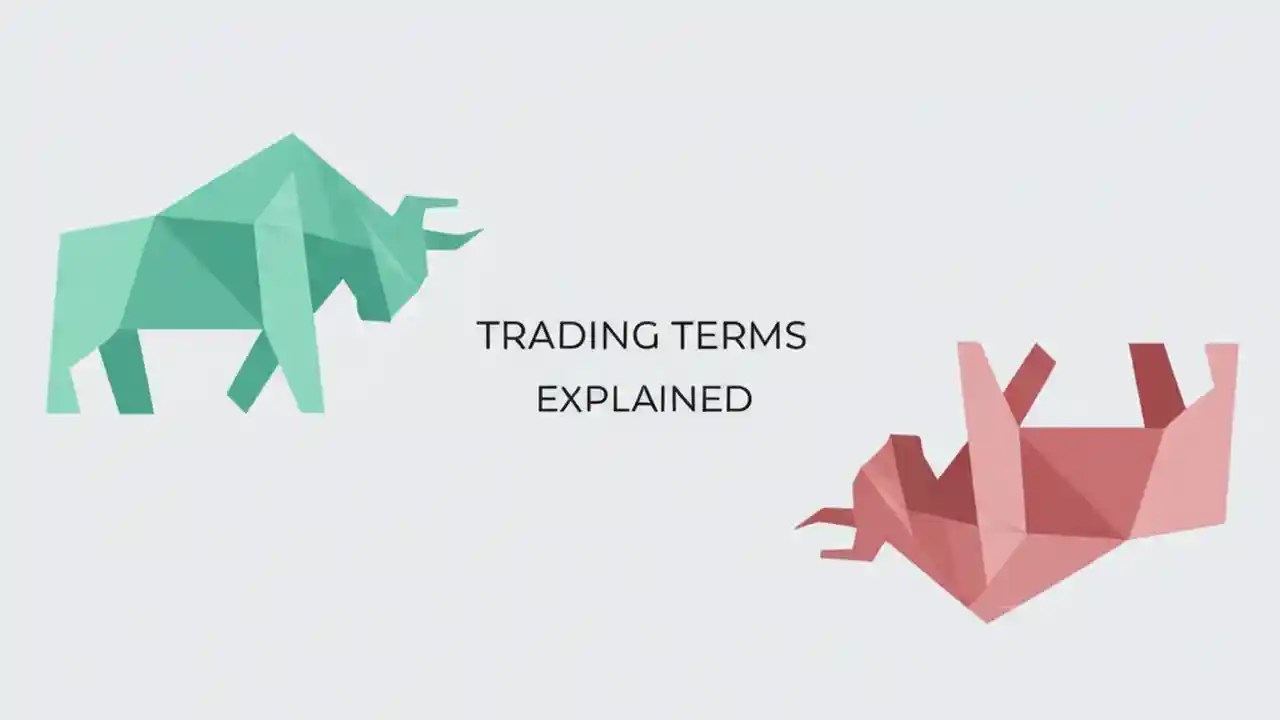 TRADING TERMS
EXPLAINED