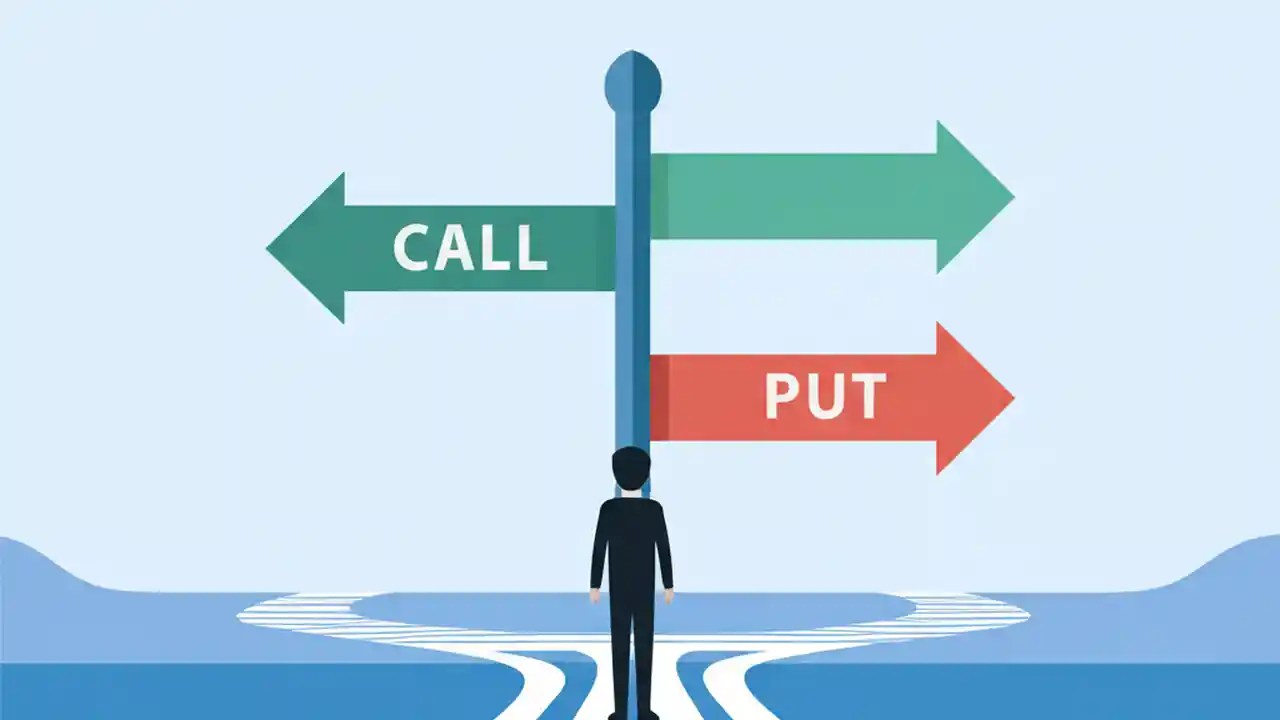 CALL

PUT