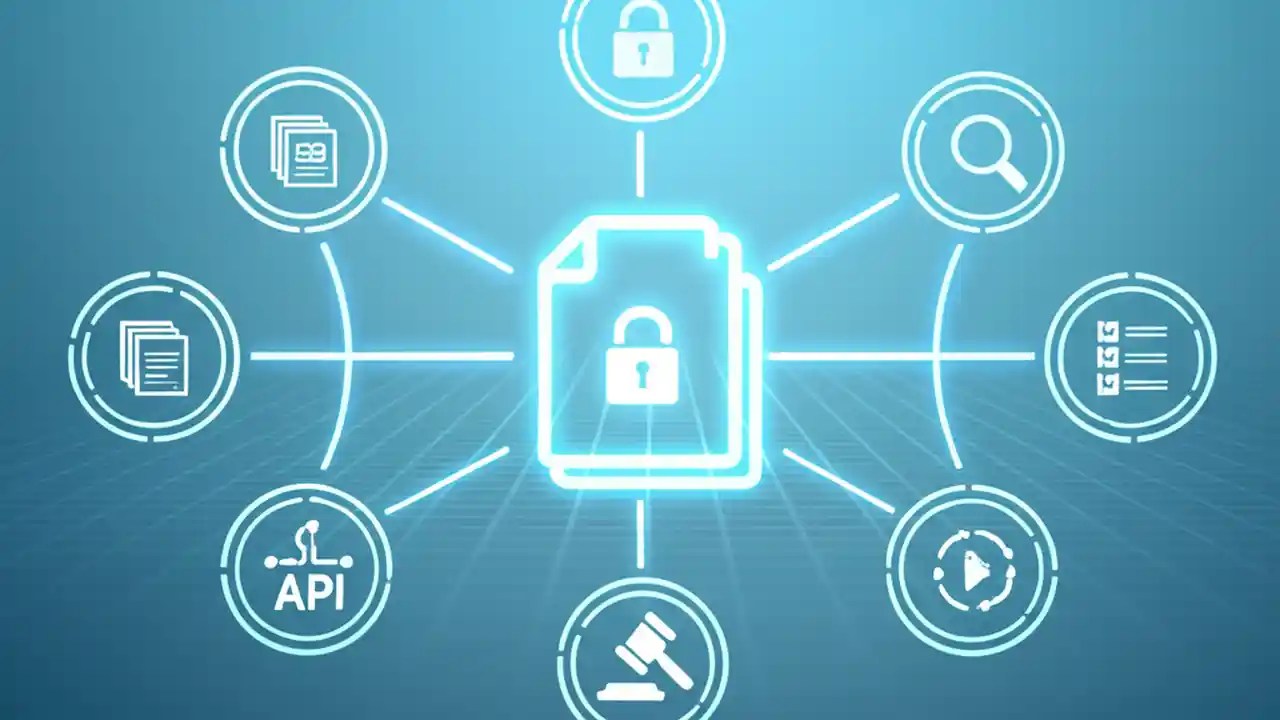 API