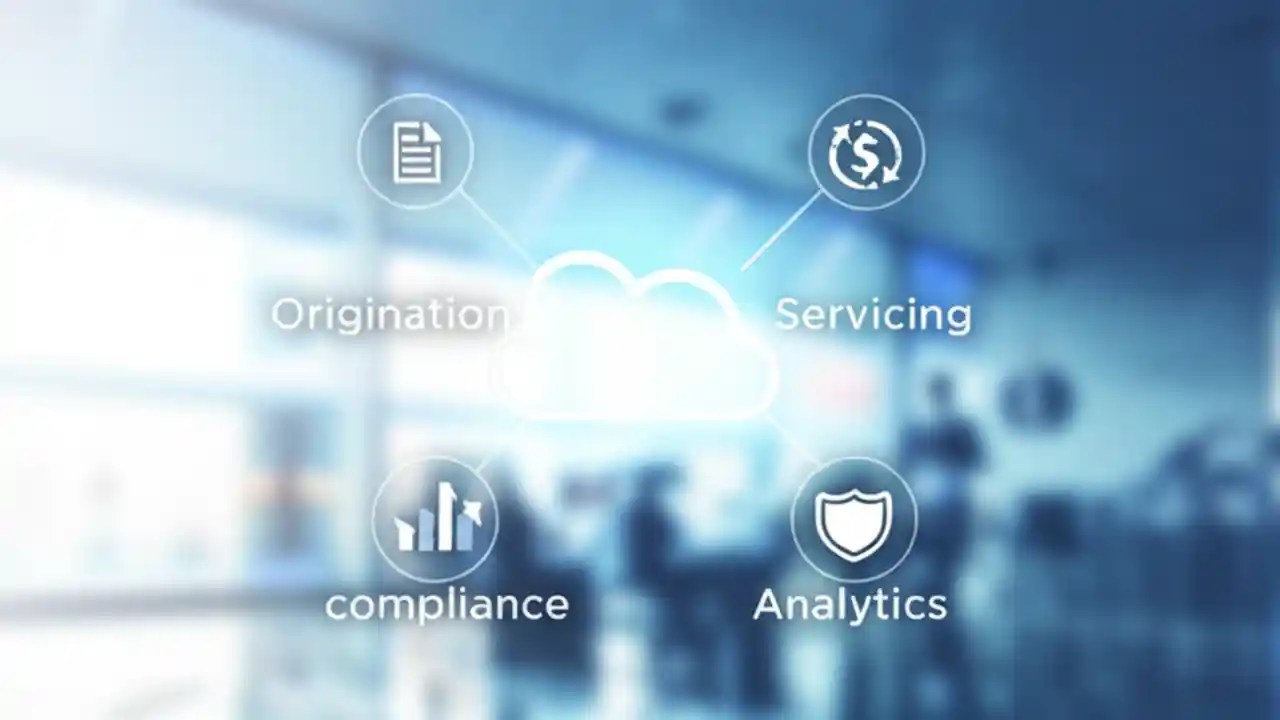 Origination

Servicing

compliance

Analytics